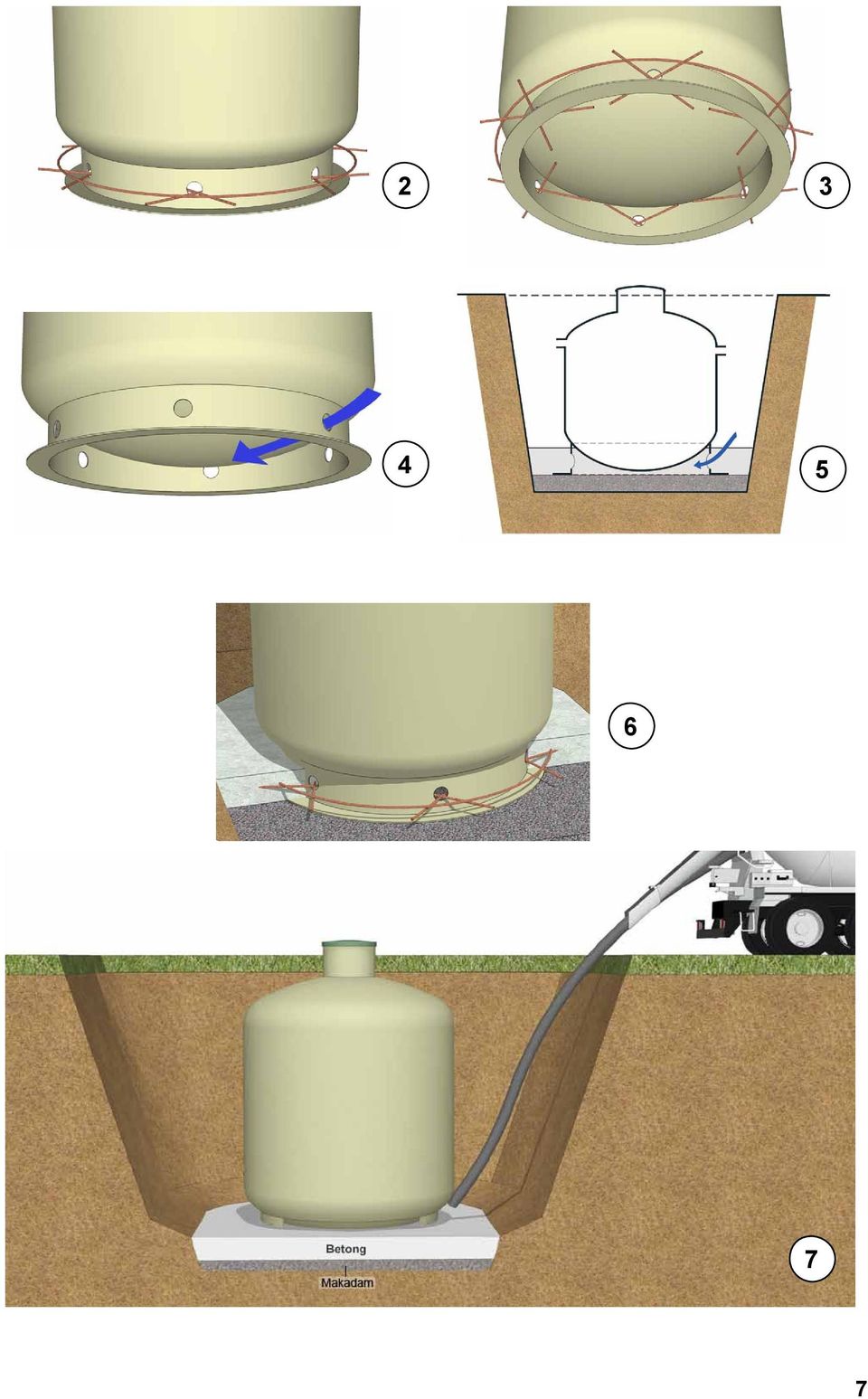 2

3

4

5

6

Betong

Makadam

7

7