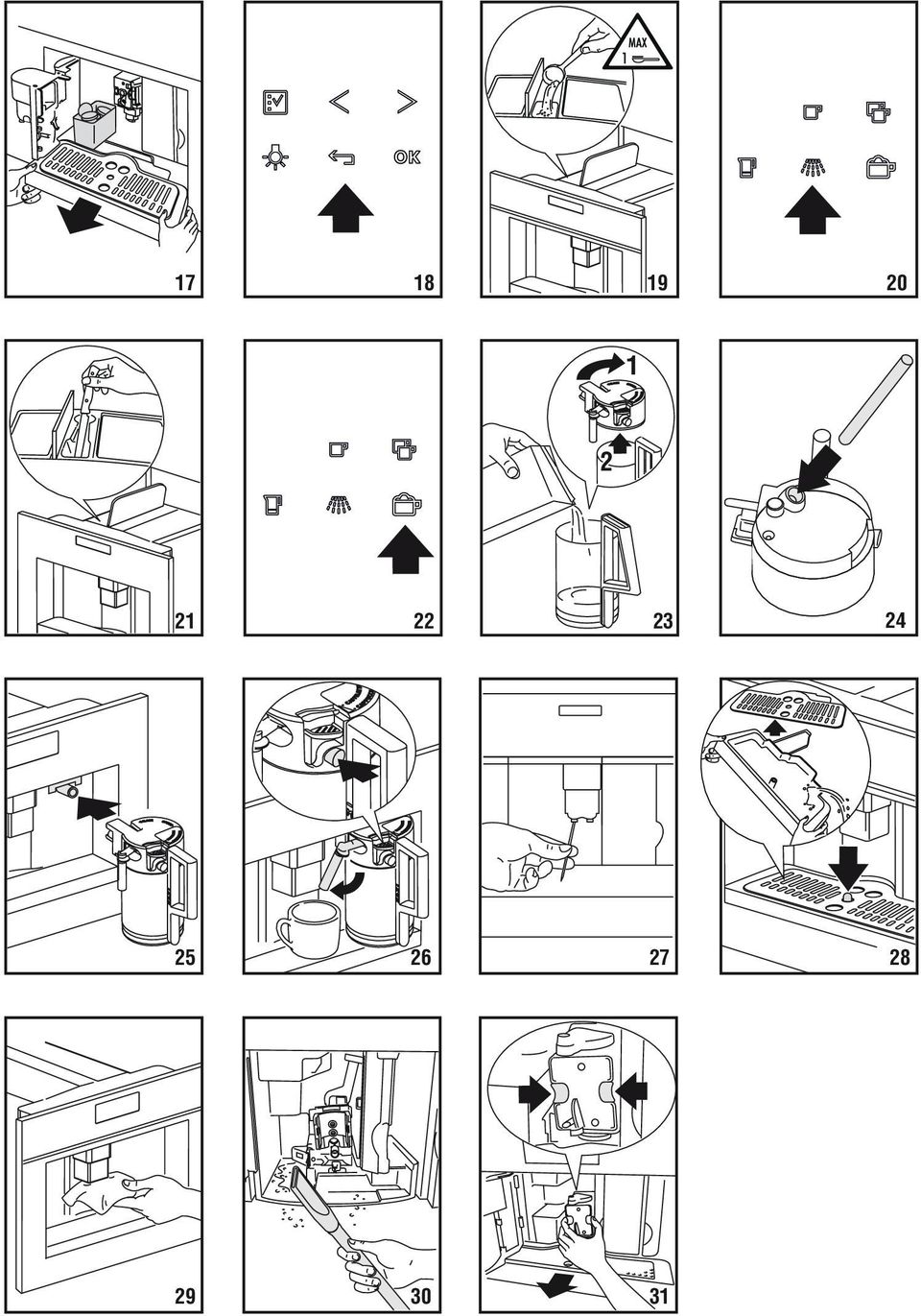 17

OK

18

MAX
1

19

20

21

22

1
2

23

24

25

26

27

28

29

30

31