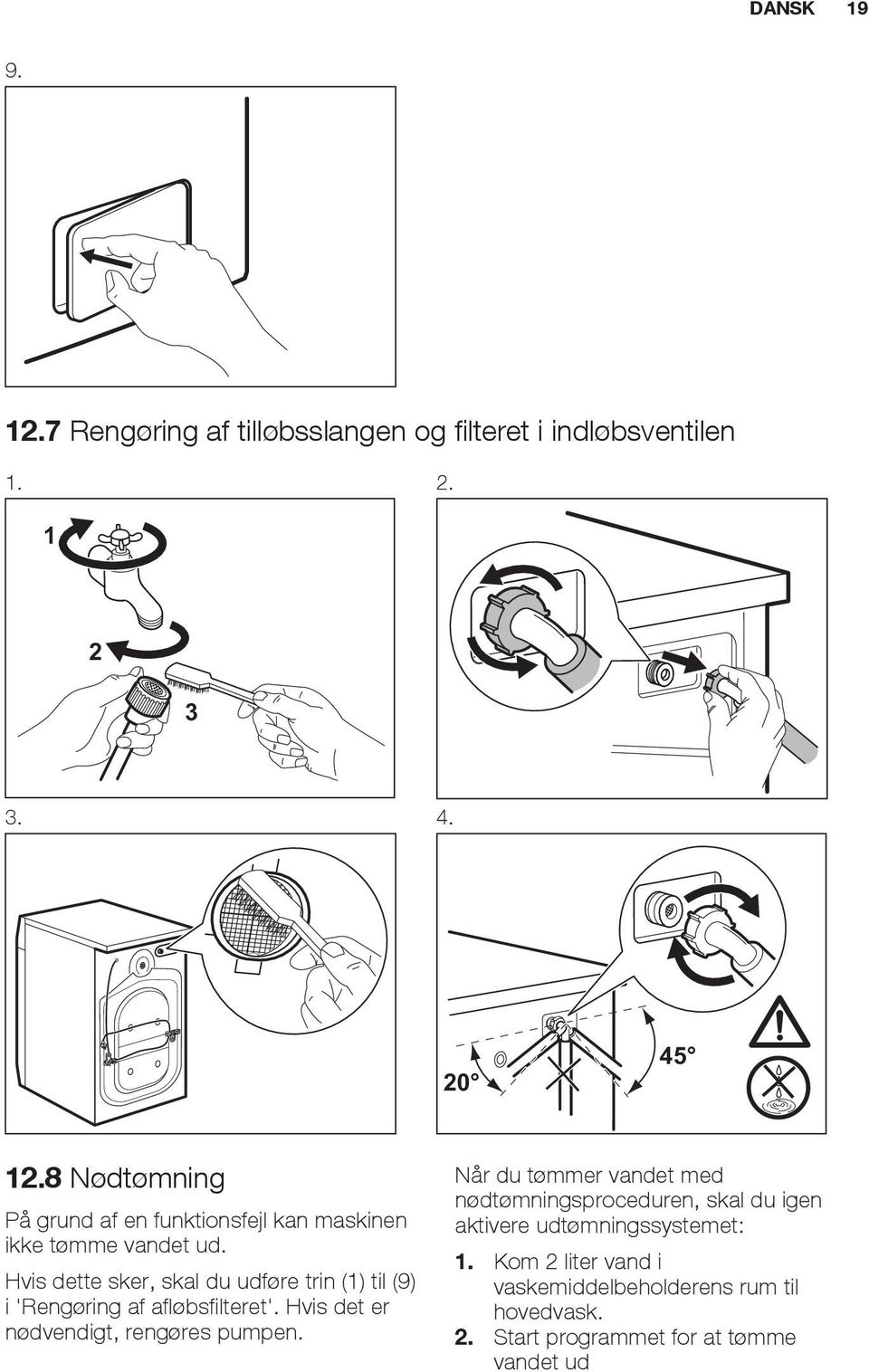 DANSK 19

9.

12.7 Rengøring af tilløbsslangen og filteret i indløbsventilen

1.

1

2

3

2.

3.

4.

20°

45°

12.8 Nødtømning

På grund af en funktionsfejl kan maskinen ikke tømme vandet ud.

Hvis dette sker, skal du udføre trin (1) til (9) i 'Rengøring af afløbsfilteret'. Hvis det er nødvendigt, rengøres pumpen.

Når du tømmer vandet med nødtømningsproceduren, skal du igen aktivere udtømningssystemet:

1. Kom 2 liter vand i vaskemiddelbeholderens rum til hovedvask.
2. Start programmet for at tømme vandet ud