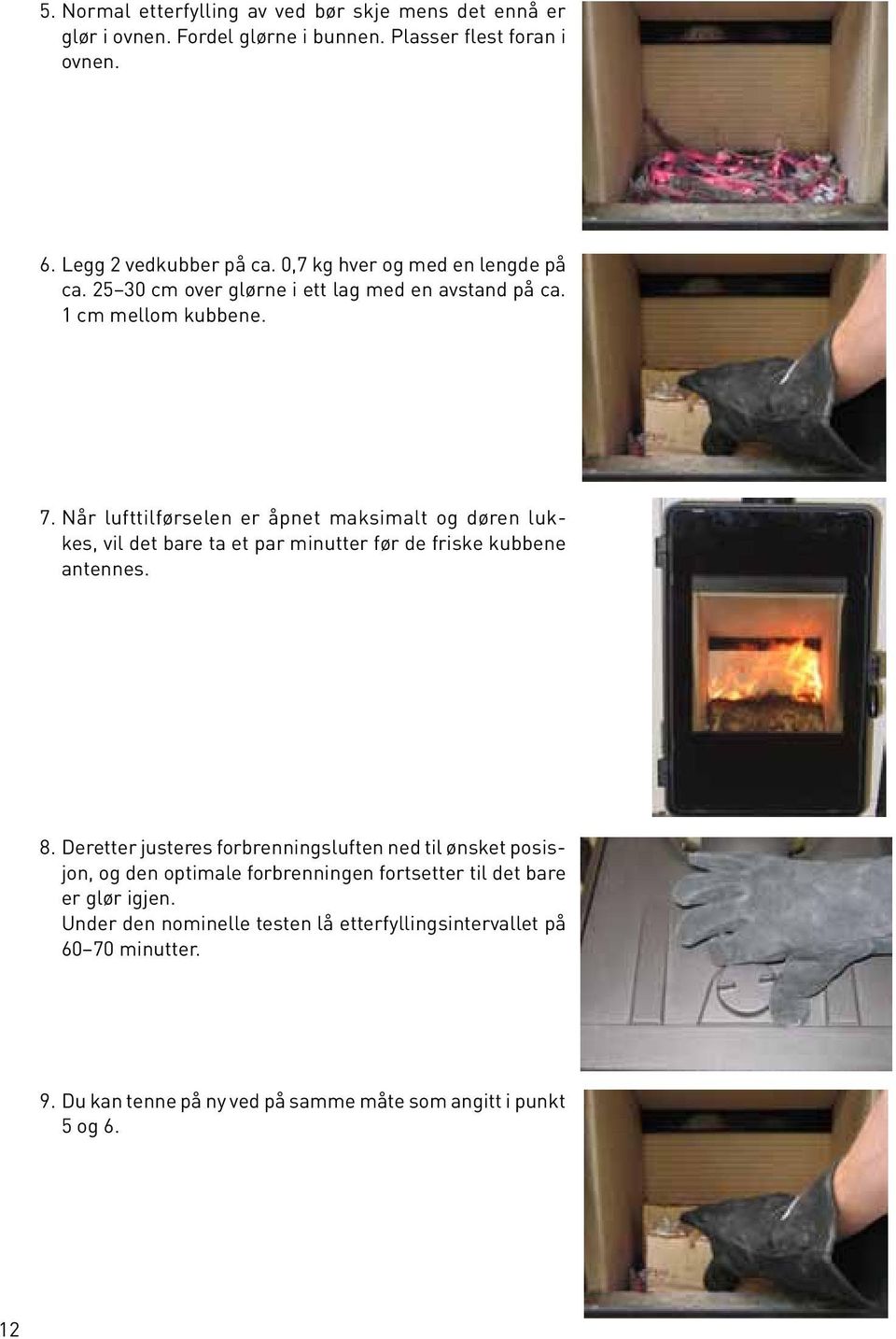 5. Normal etterfylling av ved bør skje mens det ennå er glør i ovnen. Fordel glørne i bunnen. Plasser flest foran i ovnen.

6. Legg 2 vedkubber på ca. 0,7 kg hver og med en lengde på ca. 25–30 cm over glørne i ett lag med en avstand på ca. 1 cm mellom kubbene.

7. Når lufttilførselen er åpnet maksimalt og døren lukkes, vil det bare ta et par minutter før de friske kubbene antennes.

8. Deretter justeres forbrenningsluften ned til ønsket posisjon, og den optimale forbrenningen fortsetter til det bare er glør igjen.
Under den nominelle testen lå etterfyllingsintervallet på 60–70 minutter.

9. Du kan tenne på ny ved på samme måte som angitt i punkt 5 og 6.

12