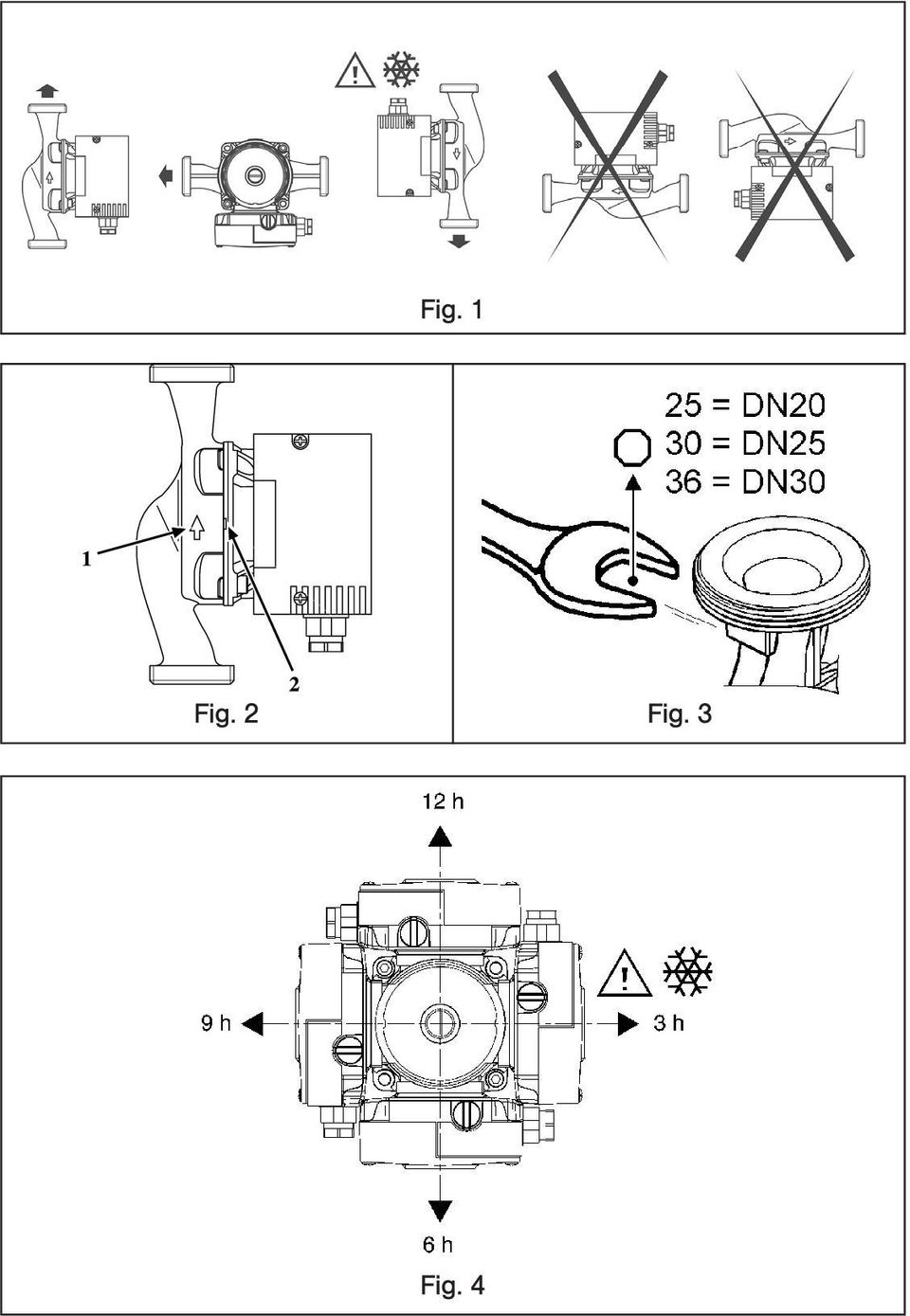 Fig. 1

1

2

Fig. 2

25 = DN20
30 = DN25
36 = DN30

Fig. 3

12 h

9 h

3 h

6 h

Fig. 4