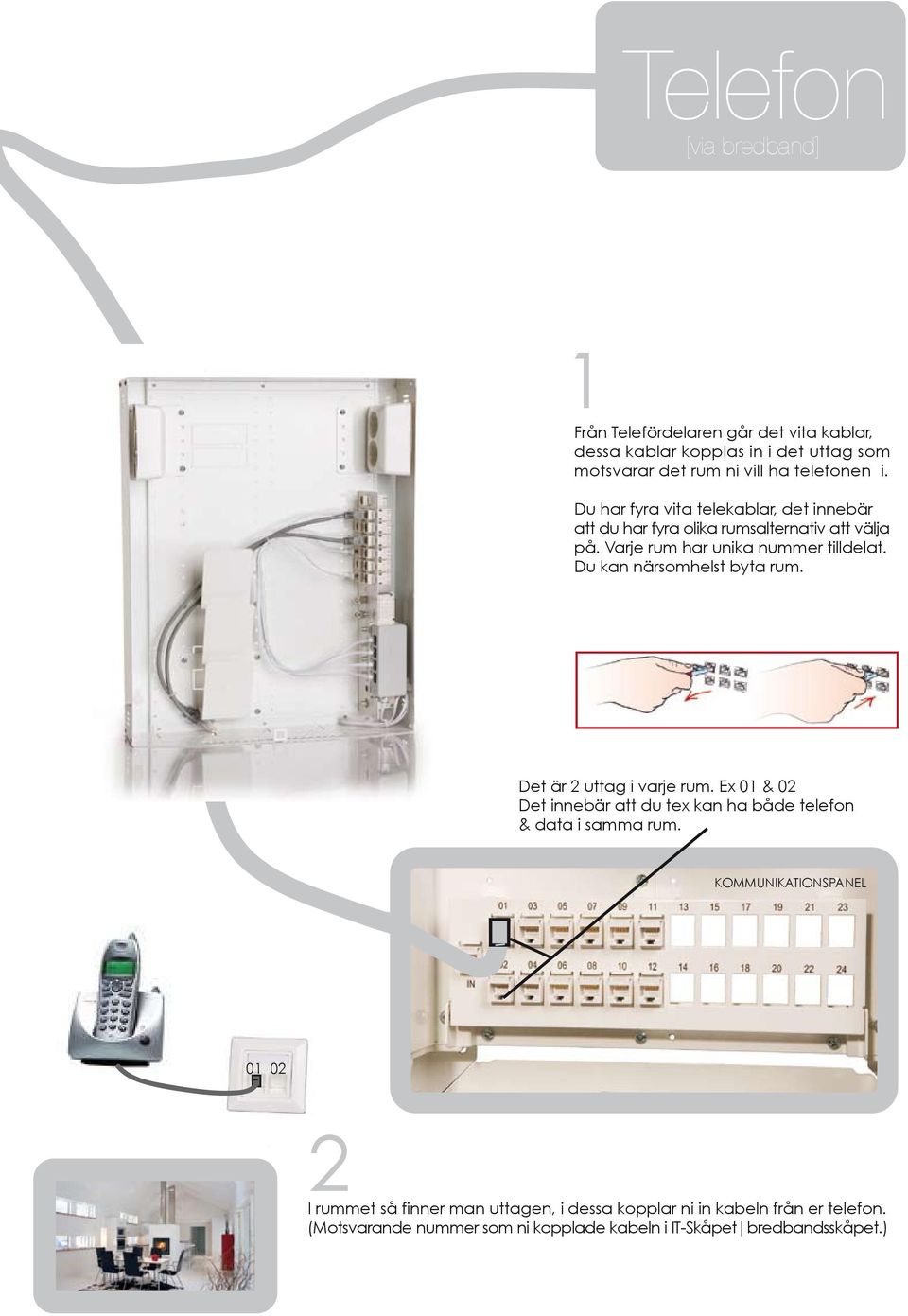 Telefon
[via bredband]

1

Från Telefördelaren går det vita kablar, dessa kablar kopplas in i det uttag som motsvarar det rum ni vill ha telefonen i.

Du har fyra vita telekablar, det innebär att du har fyra olika rumsalternativ att välja på. Varje rum har unika nummer tilldelat. Du kan närsomhelst byta rum.

Det är 2 uttag i varje rum. Ex 01 & 02
Det innebär att du tex kan ha både telefon & data i samma rum.

KOMMUNIKATIONSPANEL

01 03 05 07 09 11 13 15 17 19 21 23
02 04 06 08 10 12 14 16 18 20 22 24
IN

01 02

2

I rummet så finner man uttagen, i dessa kopplar ni in kabeln från er telefon.
(Motsvarande nummer som ni kopplade kabeln i IT-Skåpet | bredbandsskåpet.)