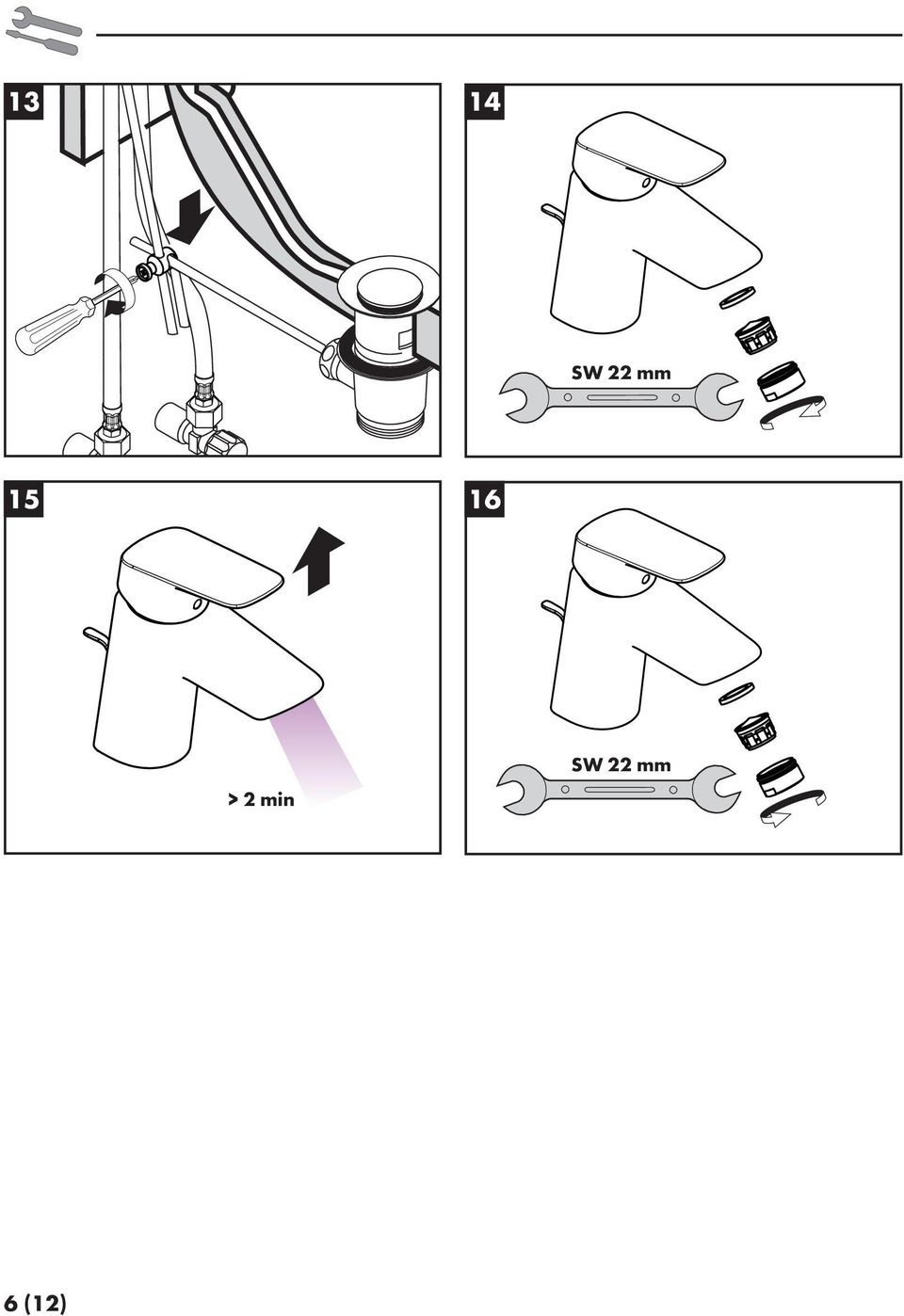 13

14

SW 22 mm

15

> 2 min

16

SW 22 mm

6 (12)