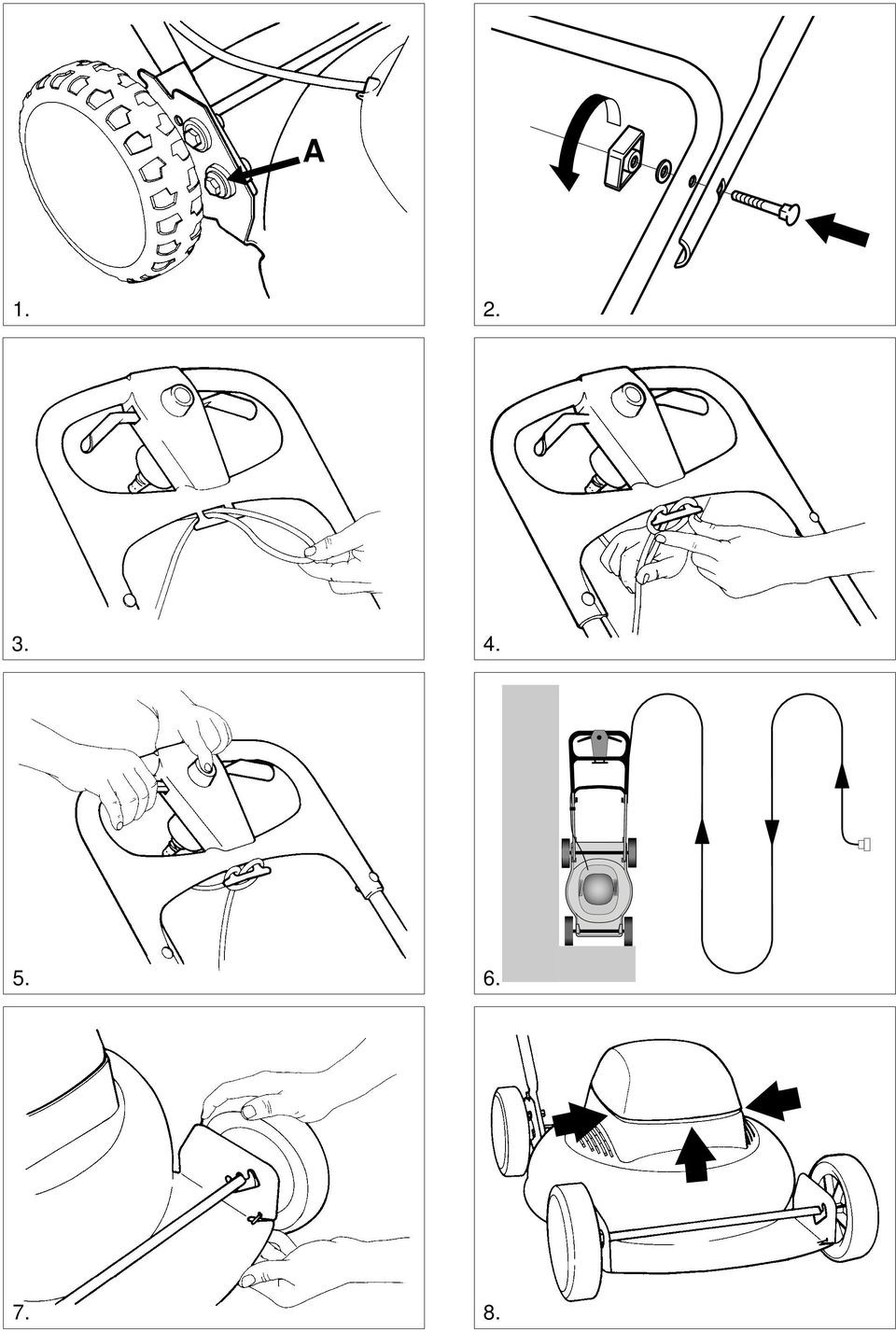 A

1.

2.

3.

4.

5.

6.

7.

8.