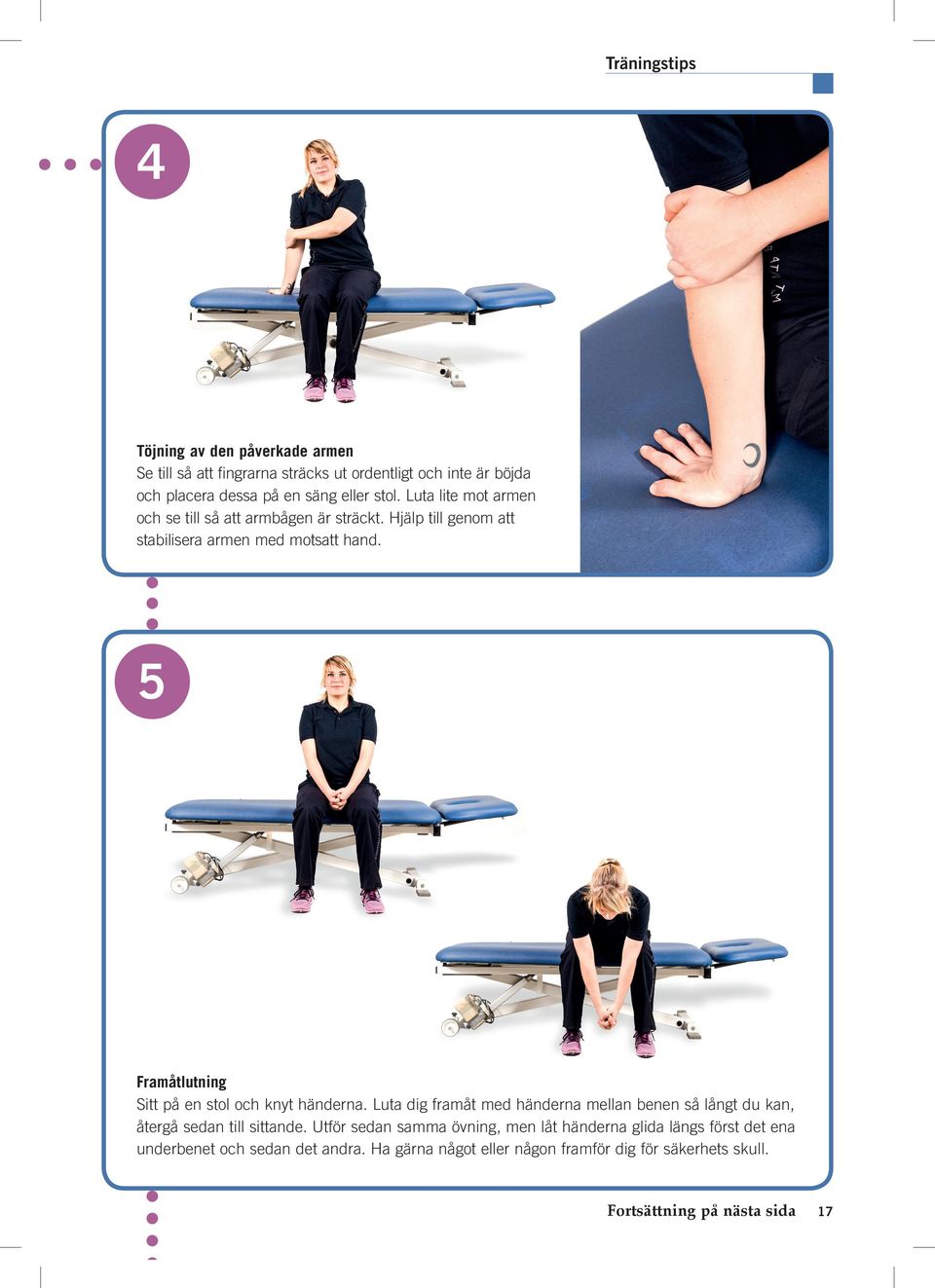 Träningstips

4

Töjning av den påverkade armen
Se till så att fingrarna sträcks ut ordentligt och inte är böjda och placera dessa på en säng eller stol. Luta lite mot armen och se till så att armbågen är sträckt. Hjälp till genom att stabilisera armen med motsatt hand.

5

Framåtlutning
Sitt på en stol och knyt händerna. Luta dig framåt med händerna mellan benen så långt du kan, återgå sedan till sittande. Utför sedan samma övning, men låt händerna glida längs först det ena underbenet och sedan det andra. Ha gärna något eller någon framför dig för säkerhets skull.

Fortsättning på nästa sida 17