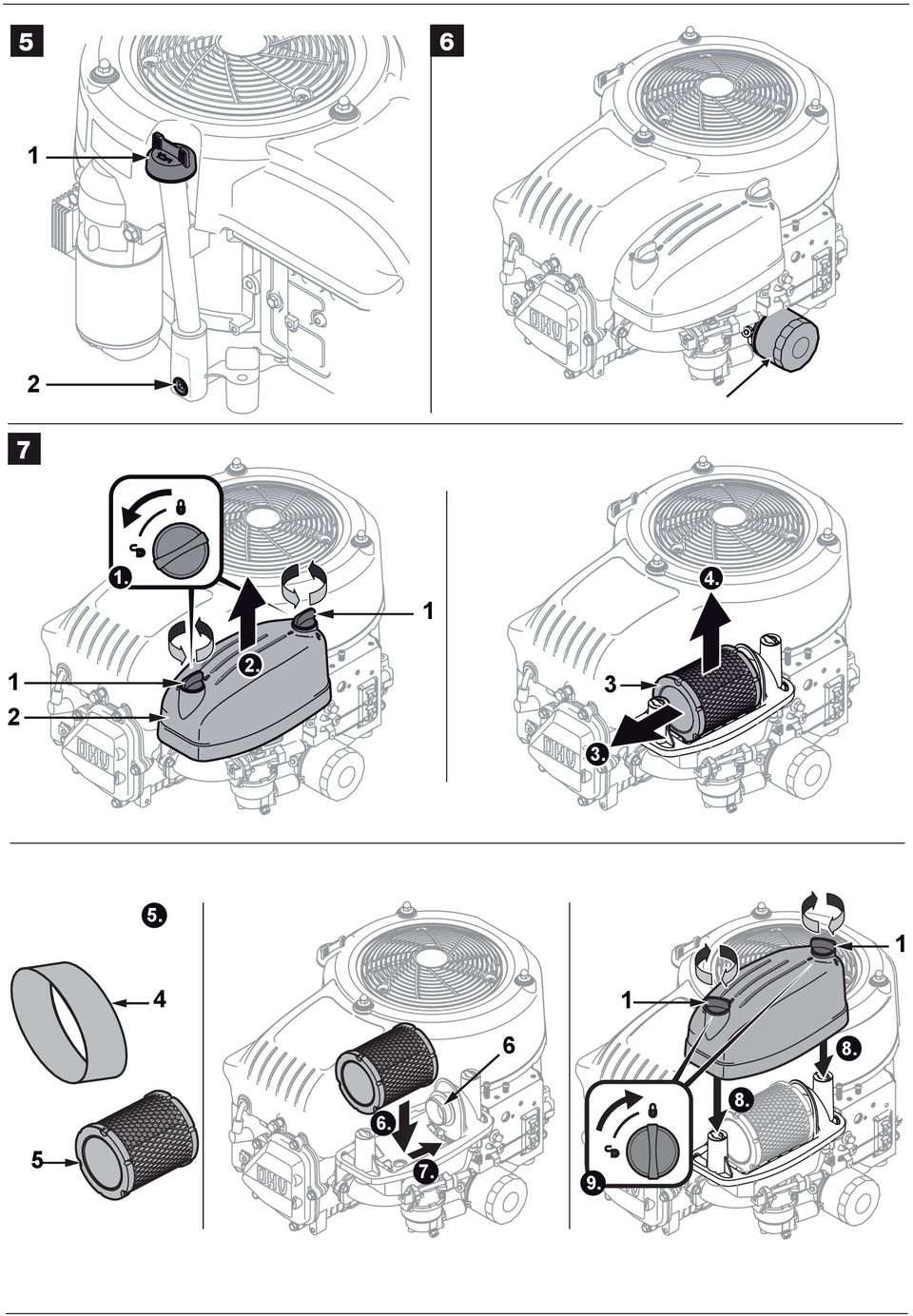 5

1

2

6

OHV

7

1.

2.

1

1

2

OHV

4.

3

3.

OHV

5.

4

5

6

6.

7.

OHV

1

1

8.

8.

9.