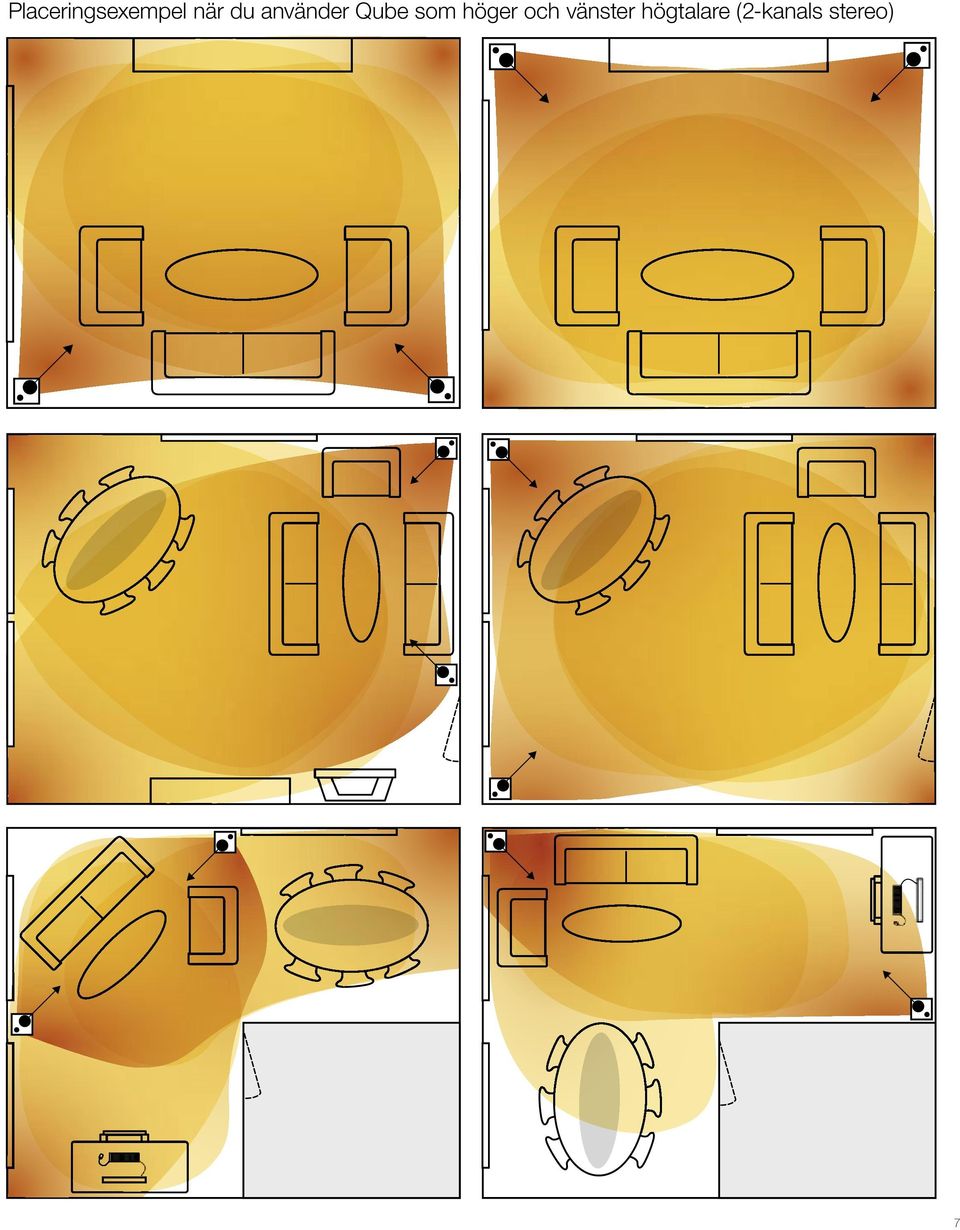 Placeringsexempel när du använder Qube som höger och vänster högtalare (2-kanals stereo)

7