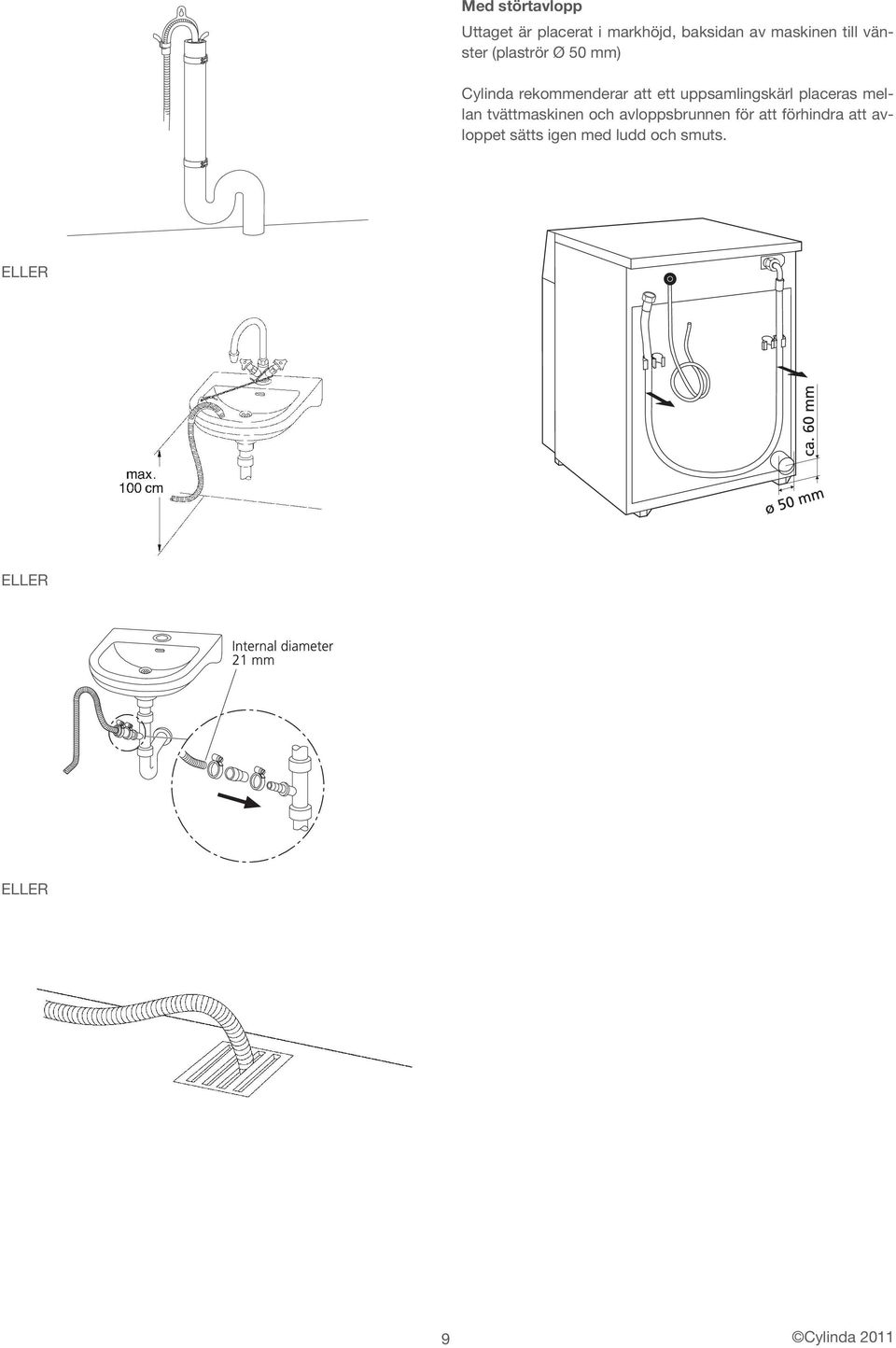 Med störtavlopp

Uttaget är placerat i markhöjd, baksidan av maskinen till vänster (plaströr Ø 50 mm)

Cylinda rekommenderar att ett uppsamlingskärl placeras mellan tvättmaskinen och avloppsbrunnen för att förhindra att avloppet sätts igen med ludd och smuts.

ELLER

max. 100 cm

ca. 60 mm

ø 50 mm

ELLER

Internal diameter 21 mm

ELLER

9

©Cylinda 2011