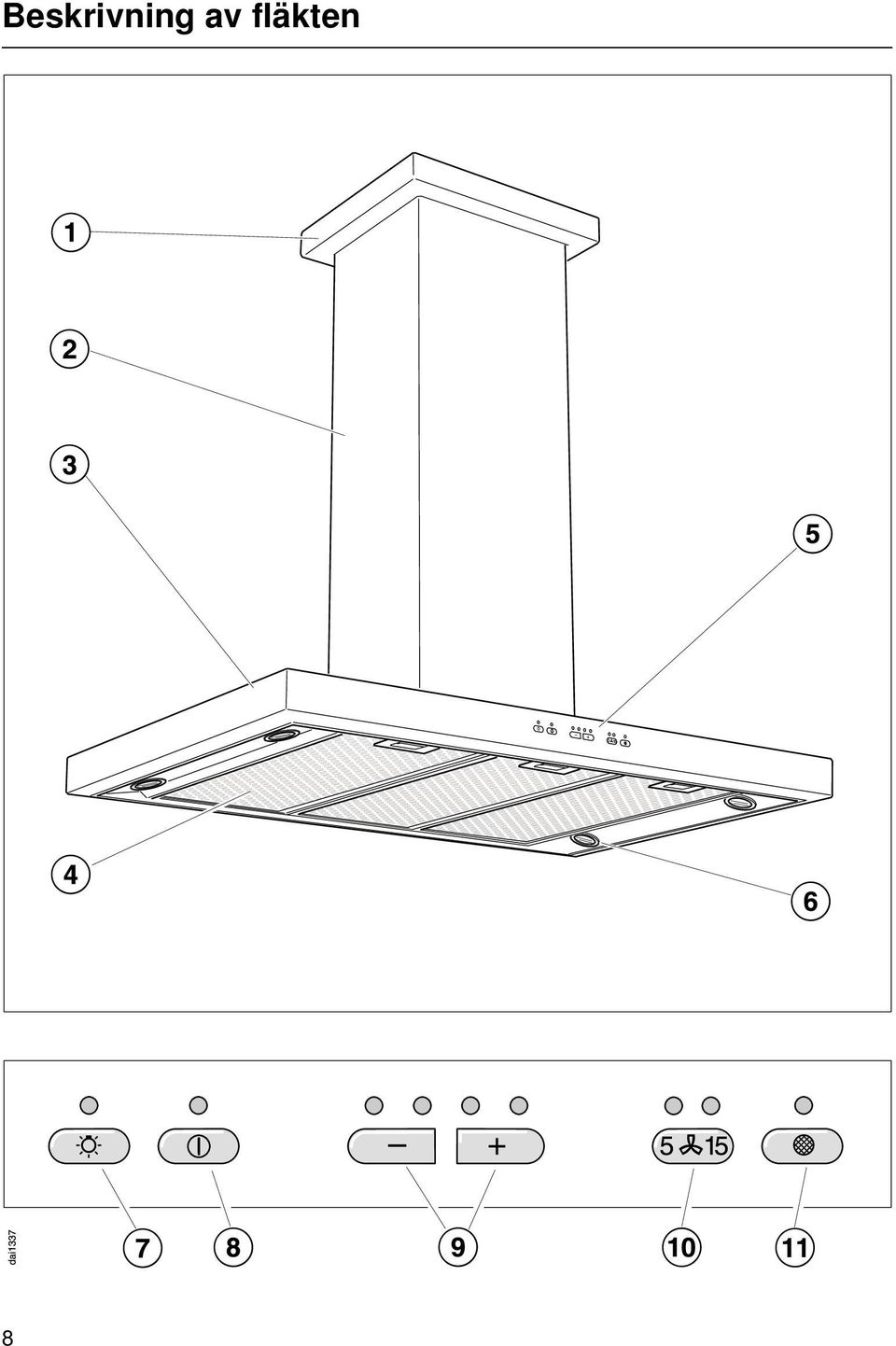 Beskrivning av fläkten

1

2

3

5

4

6

−

+

5 15

dai1337

7

8

9

10

11

8