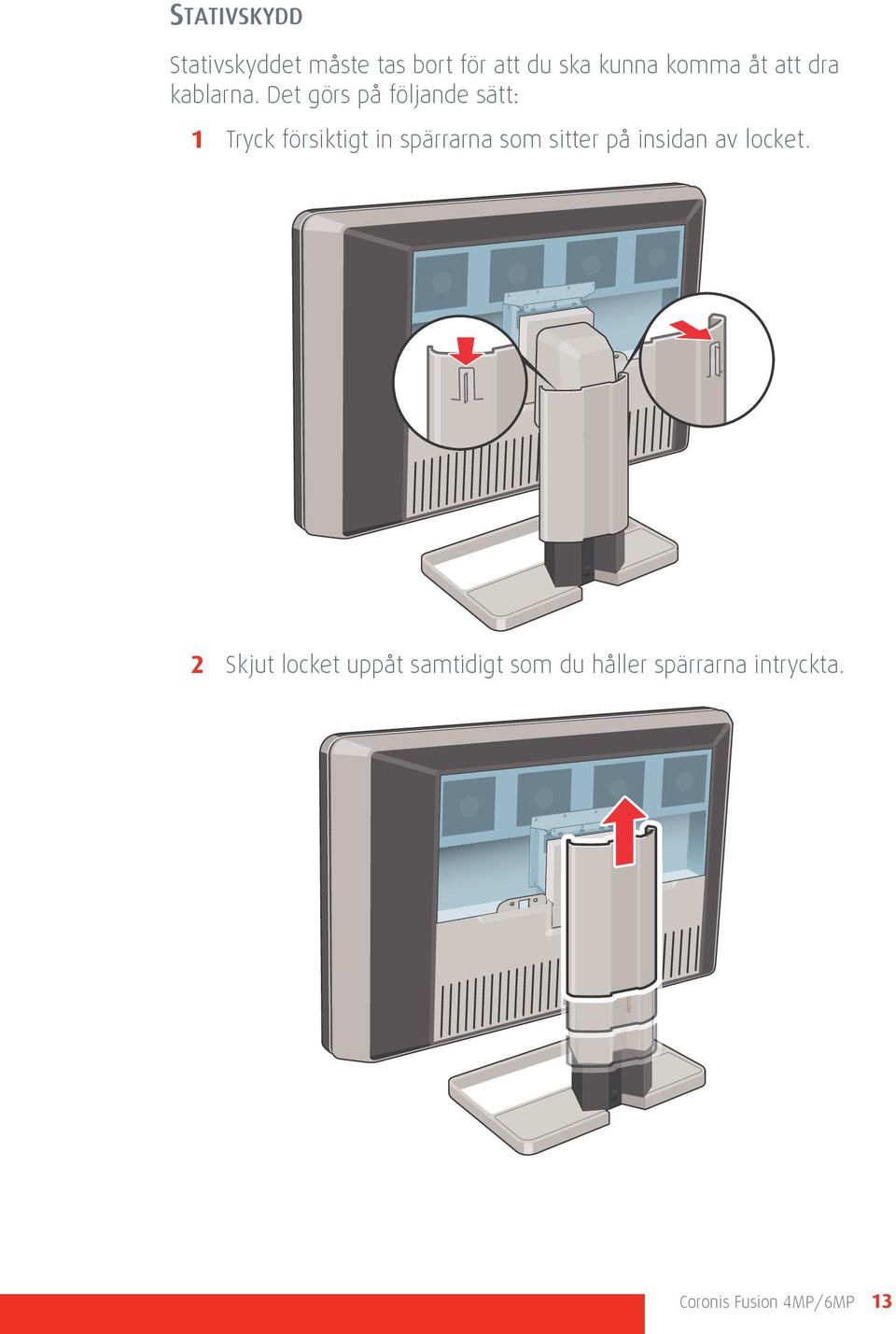 STATIVSKYDD

Stativskyddet måste tas bort för att du ska kunna komma åt att dra kablarna. Det görs på följande sätt:

1 Tryck försiktigt in spärrarna som sitter på insidan av locket.

2 Skjut locket uppåt samtidigt som du håller spärrarna intryckta.

Coronis Fusion 4MP/6MP 13