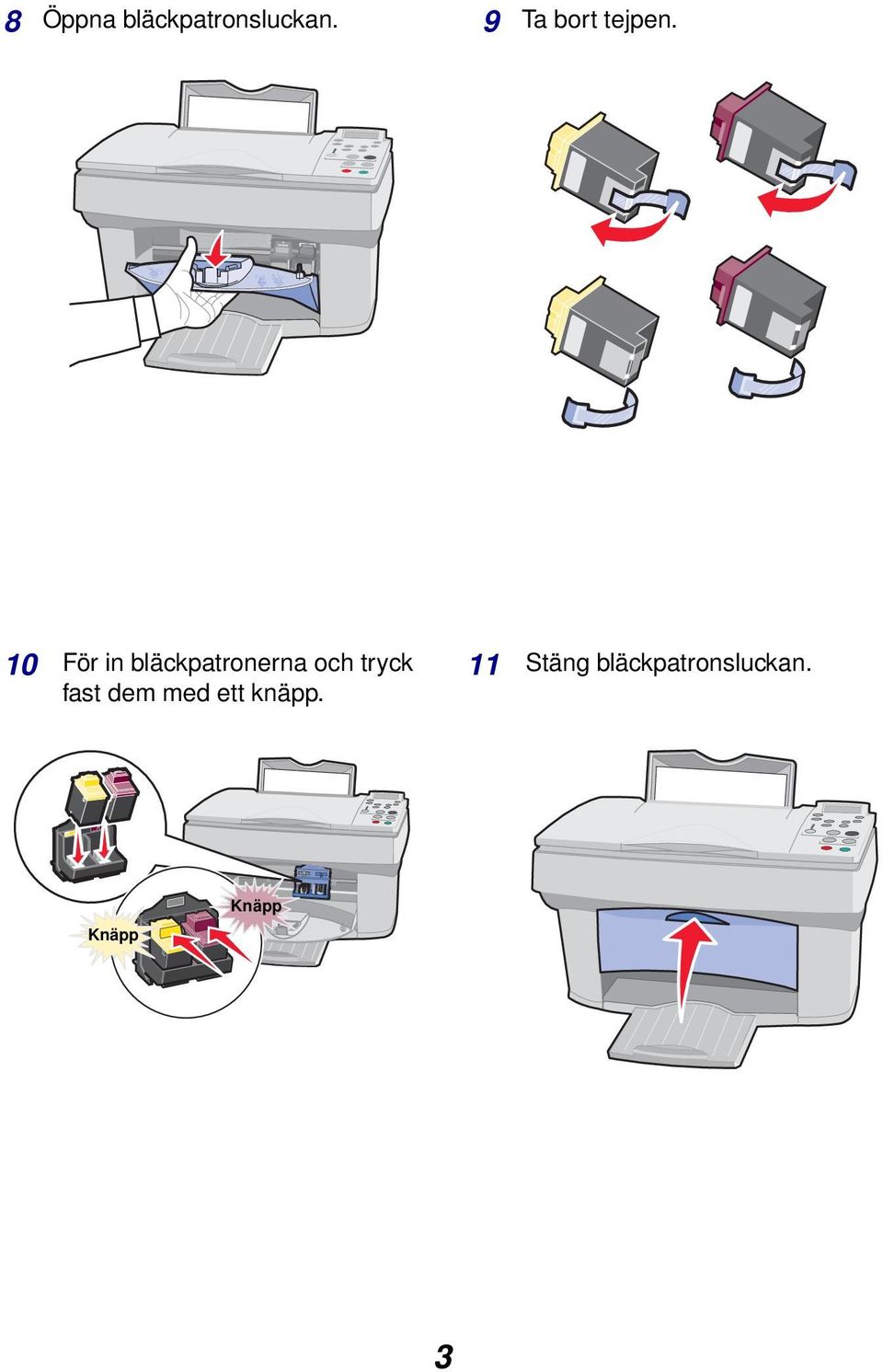 8 Öppna bläckpatronsluckan.

9 Ta bort tejpen.

10 För in bläckpatronerna och tryck fast dem med ett knäpp.

Knäpp

Knäpp

11 Stäng bläckpatronsluckan.

3