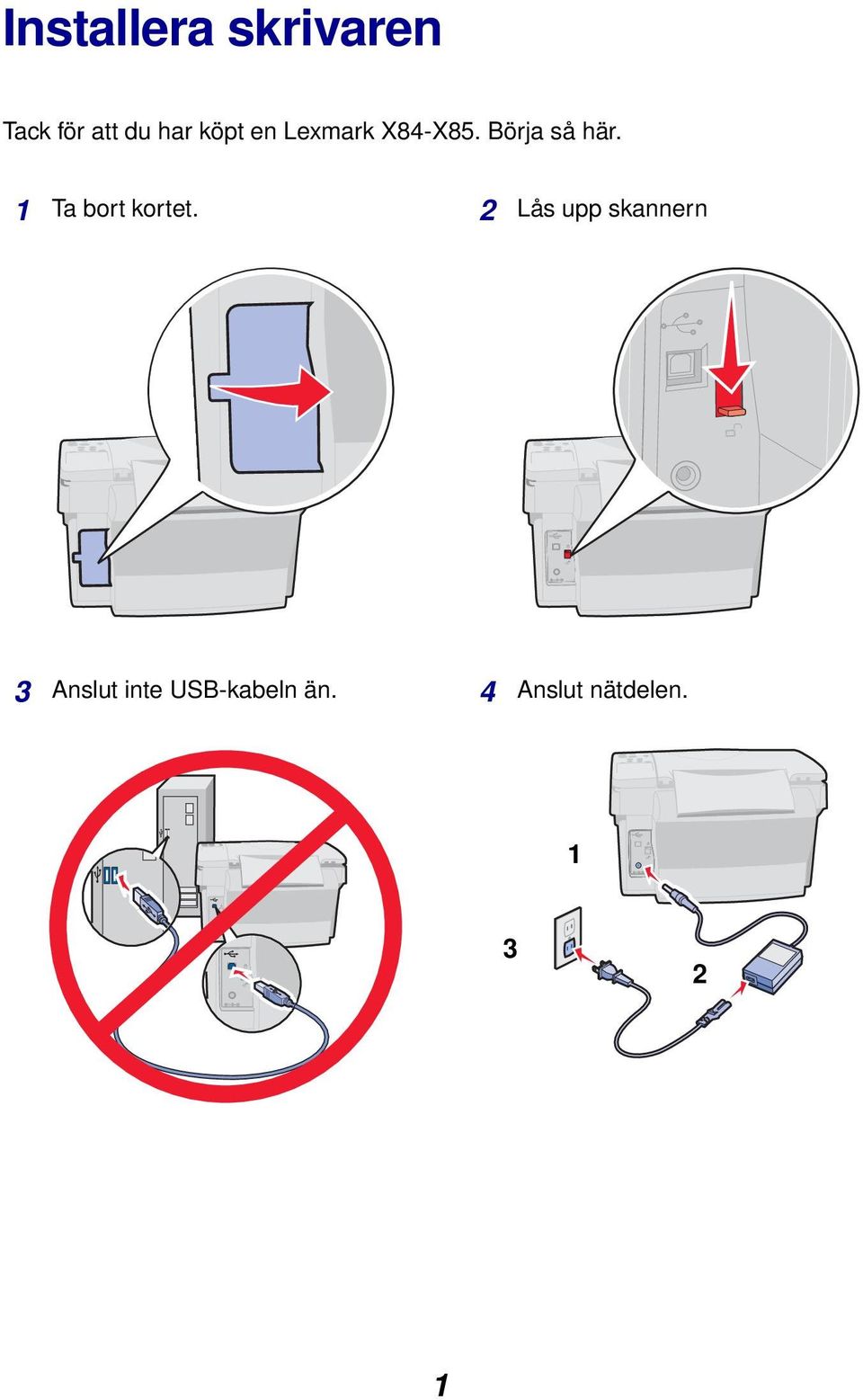 Installera skrivaren

Tack för att du har köpt en Lexmark X84-X85. Börja så här.

1 Ta bort kortet.

2 Lås upp skannern

3 Anslut inte USB-kabeln än.

4 Anslut nätdelen.

1

3

2

1