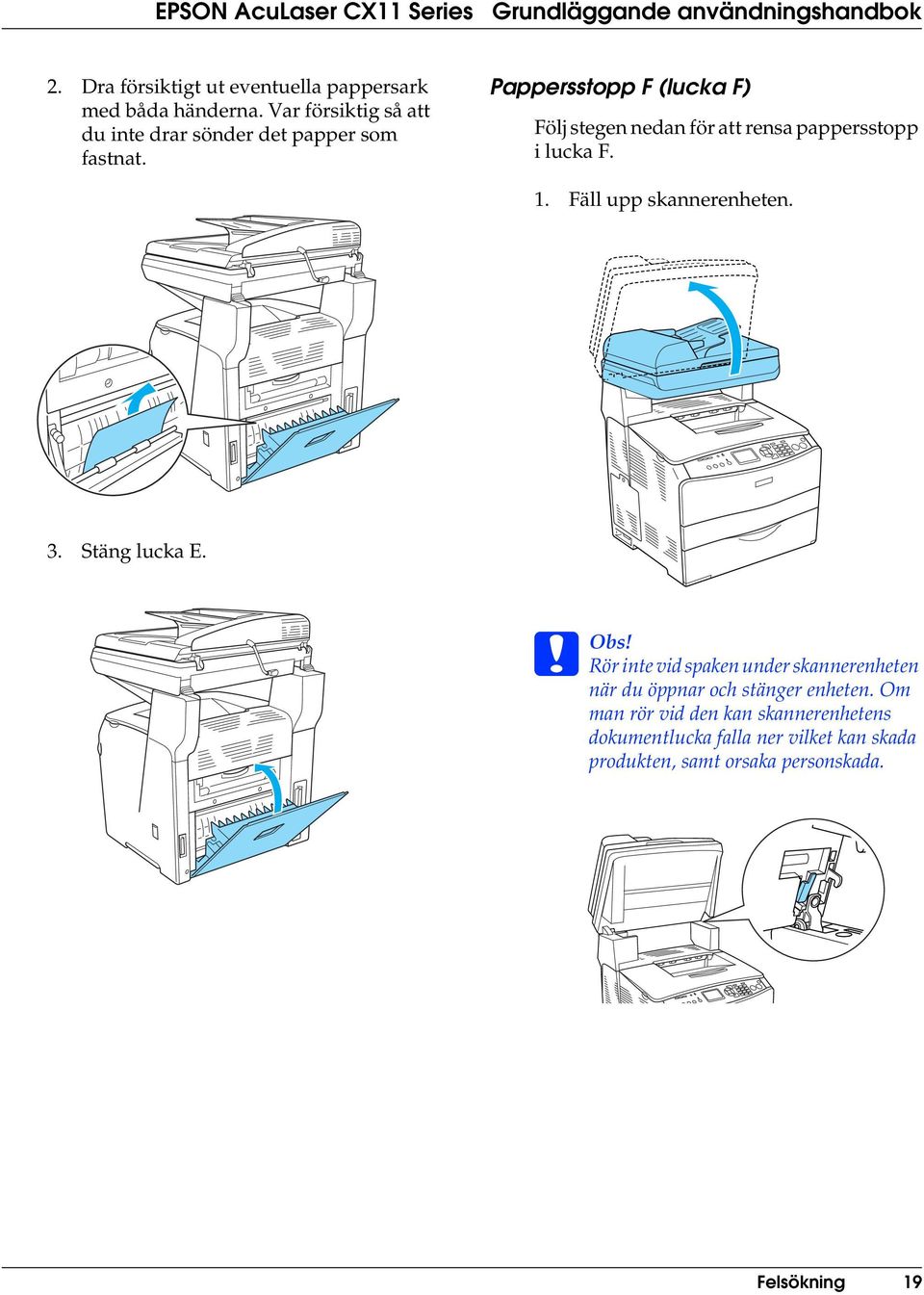 EPSON AcuLaser CX11 Series Grundläggande användningshandbok

2. Dra försiktigt ut eventuella pappersark med båda händerna. Var försiktig så att du inte drar sönder det papper som fastnat.

3. Stäng lucka E.

Pappersstopp F (lucka F)

Följ stegen nedan för att rensa pappersstopp i lucka F.

1. Fäll upp skannerenheten.

Obs!
Rör inte vid spaken under skannerenheten när du öppnar och stänger enheten. Om man rör vid den kan skannerenhetens dokumentlucka falla ner vilket kan skada produkten, samt orsaka personskada.

Felsökning 19