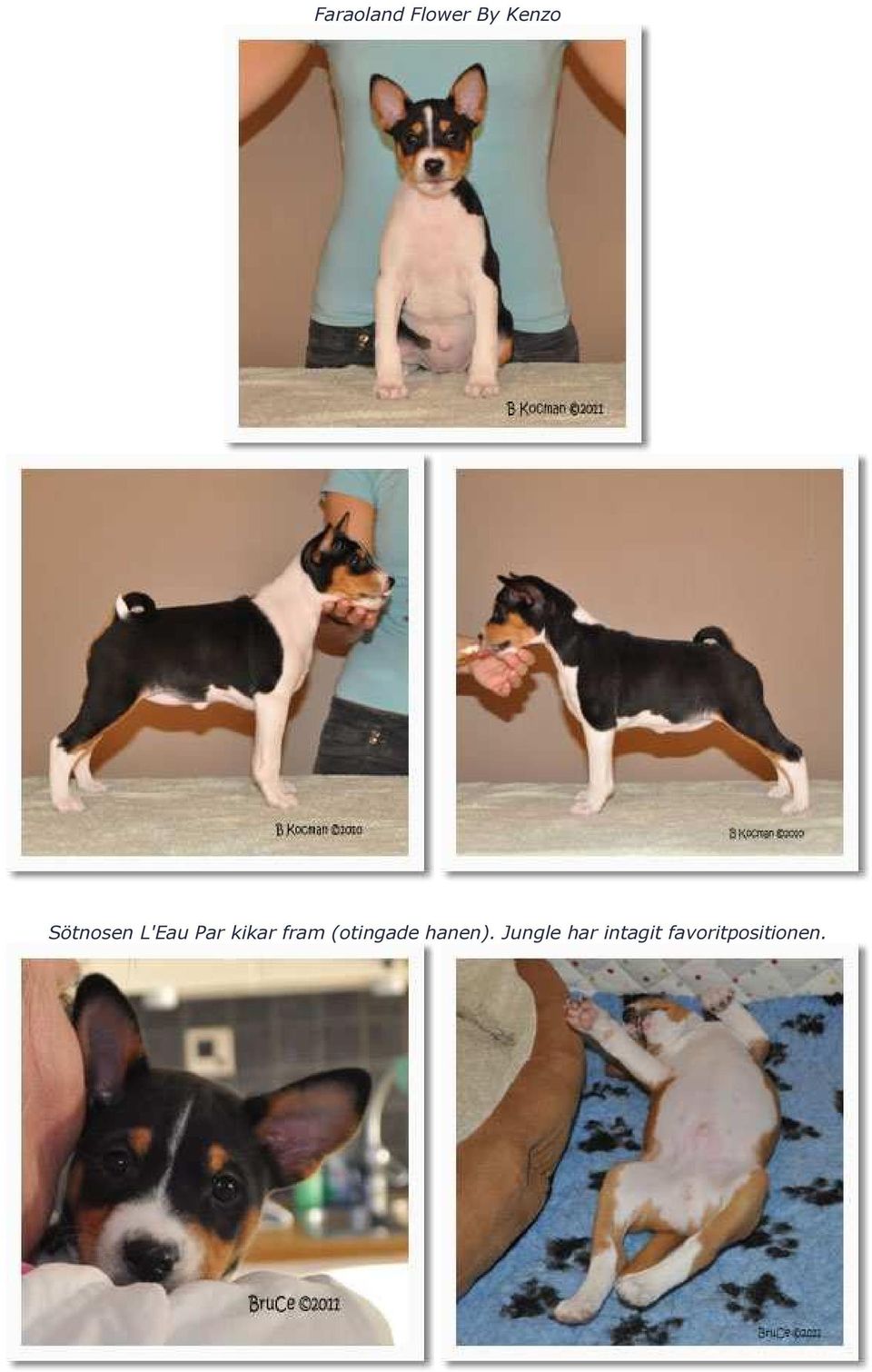 Faraoland Flower By Kenzo

B Kocman ©2011

B Kocman ©2010

B Kocman ©2010

Sötnosen L'Eau Par kikar fram (otingade hanen). Jungle har intagit favoritpositionen.

BruCe ©2011

BruCe ©2011