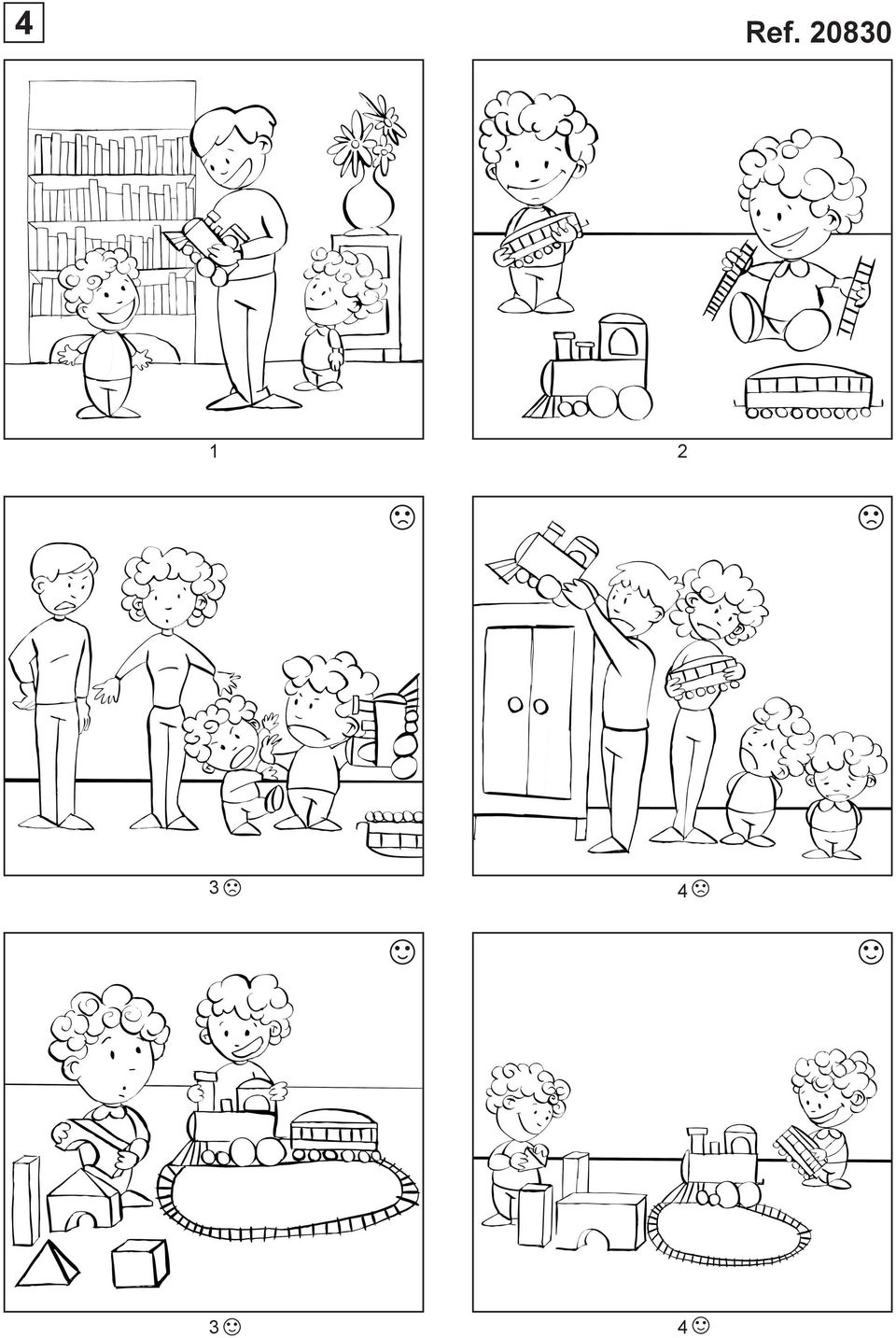 4

Ref. 20830

1

2

☹

☹

3 ☹

4 ☹

☺

☺

3 ☺

4 ☺