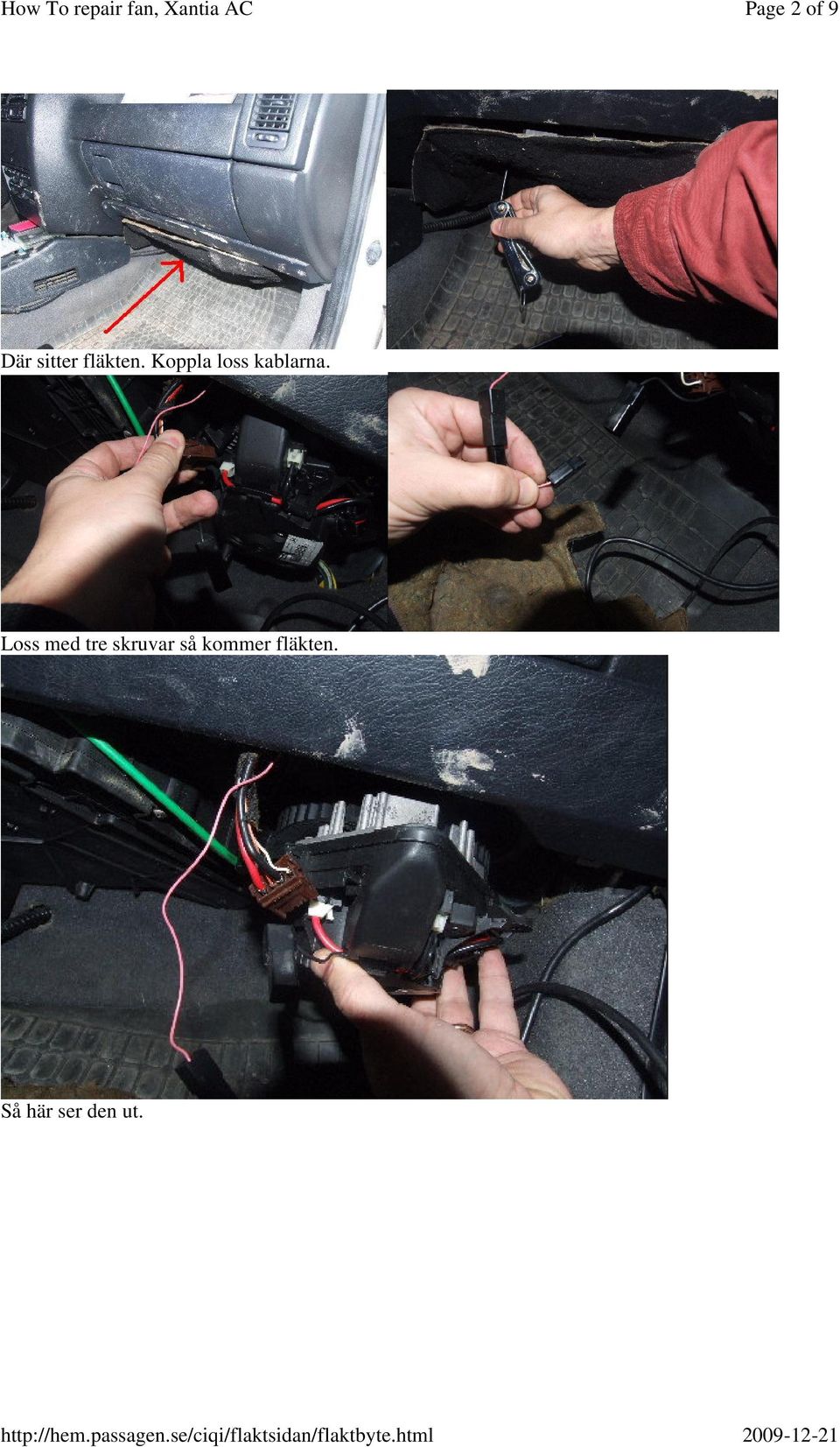 How To repair fan, Xantia AC

Page 2 of 9

Där sitter fläkten. Koppla loss kablarna.

Loss med tre skruvar så kommer fläkten.

Så här ser den ut.

http://hem.passagen.se/ciqi/flaktsidan/flaktbyte.html

2009-12-21