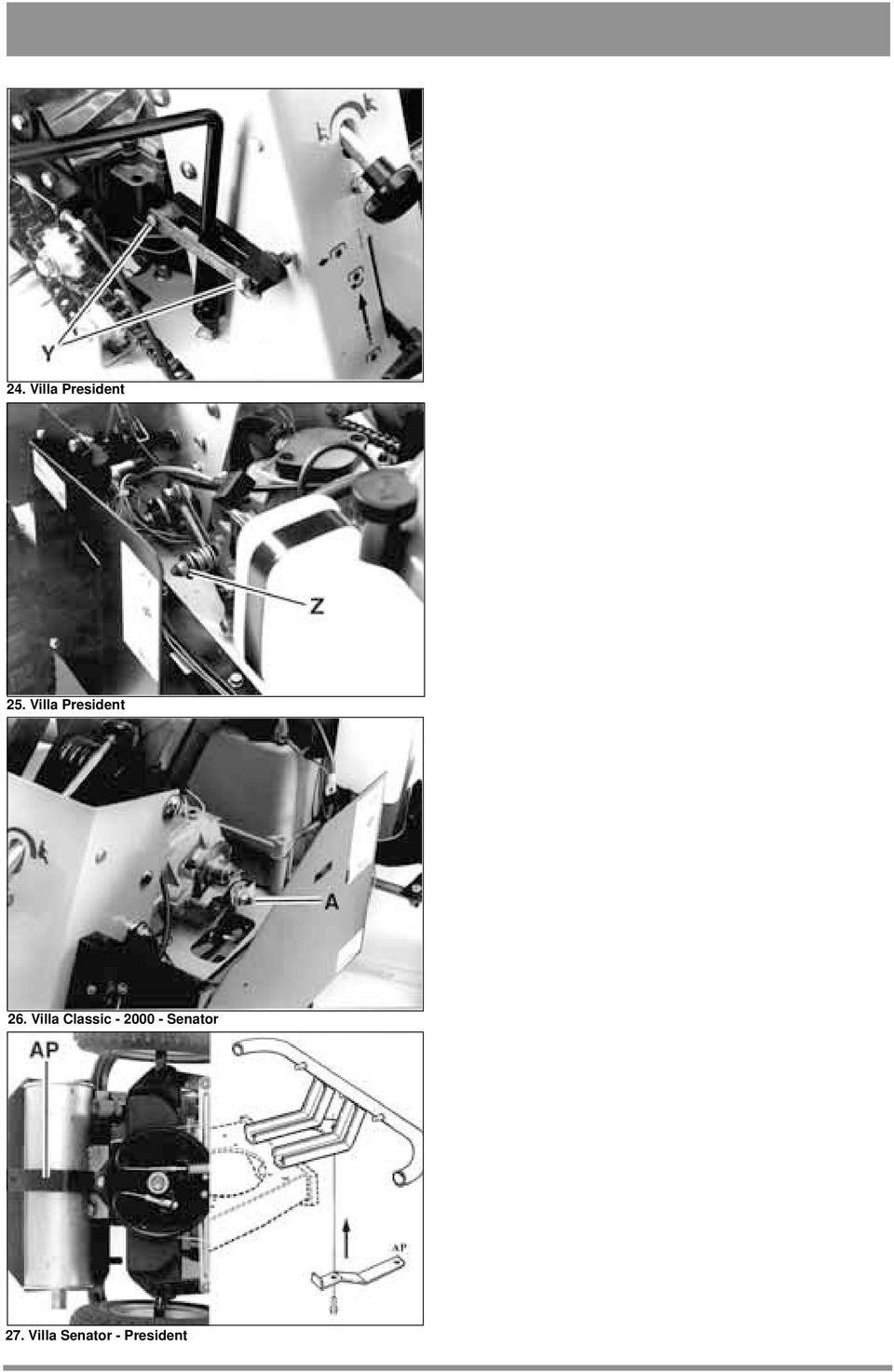 Y

24. Villa President

Z

25. Villa President

A

26. Villa Classic - 2000 - Senator

AP

AP

27. Villa Senator - President