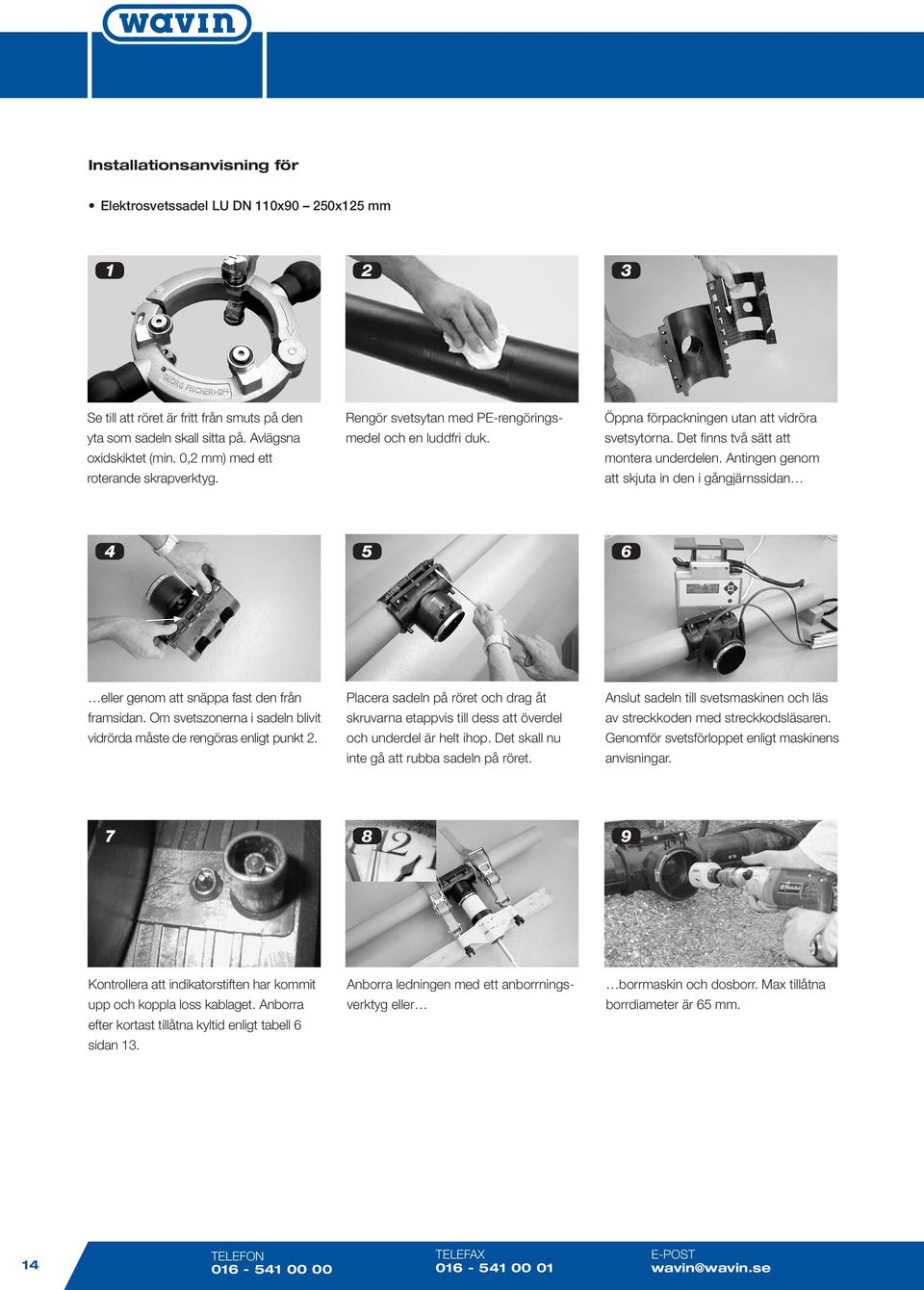 wavin

Installationsanvisning för

• Elektrosvetssadel LU DN 110x90 – 250x125 mm

1

GEORG FISCHER +GF+

Se till att röret är fritt från smuts på den yta som sadeln skall sitta på. Avlägsna oxidskiktet (min. 0,2 mm) med ett roterande skrapverktyg.

2

Rengör svetsytan med PE-rengöringsmedel och en luddfri duk.

3

Öppna förpackningen utan att vidröra svetsytorna. Det finns två sätt att montera underdelen. Antingen genom att skjuta in den i gångjärnssidan…

4

…eller genom att snäppa fast den från framsidan. Om svetszonerna i sadeln blivit vidrörda måste de rengöras enligt punkt 2.

5

Placera sadeln på röret och drag åt skruvarna etappvis till dess att överdel och underdel är helt ihop. Det skall nu inte gå att rubba sadeln på röret.

6

Anslut sadeln till svetsmaskinen och läs av streckkoden med streckkodsläsaren. Genomför svetsförloppet enligt maskinens anvisningar.

7

Kontrollera att indikatorstiften har kommit upp och koppla loss kablaget. Anborra efter kortast tillåtna kyltid enligt tabell 6 sidan 13.

8

Anborra ledningen med ett anborrningsverktyg eller…

9

…borrmaskin och dosborr. Max tillåtna borrdiameter är 65 mm.

14

TELEFON
016 - 541 00 00

TELEFAX
016 - 541 00 01

E-POST
wavin@wavin.se