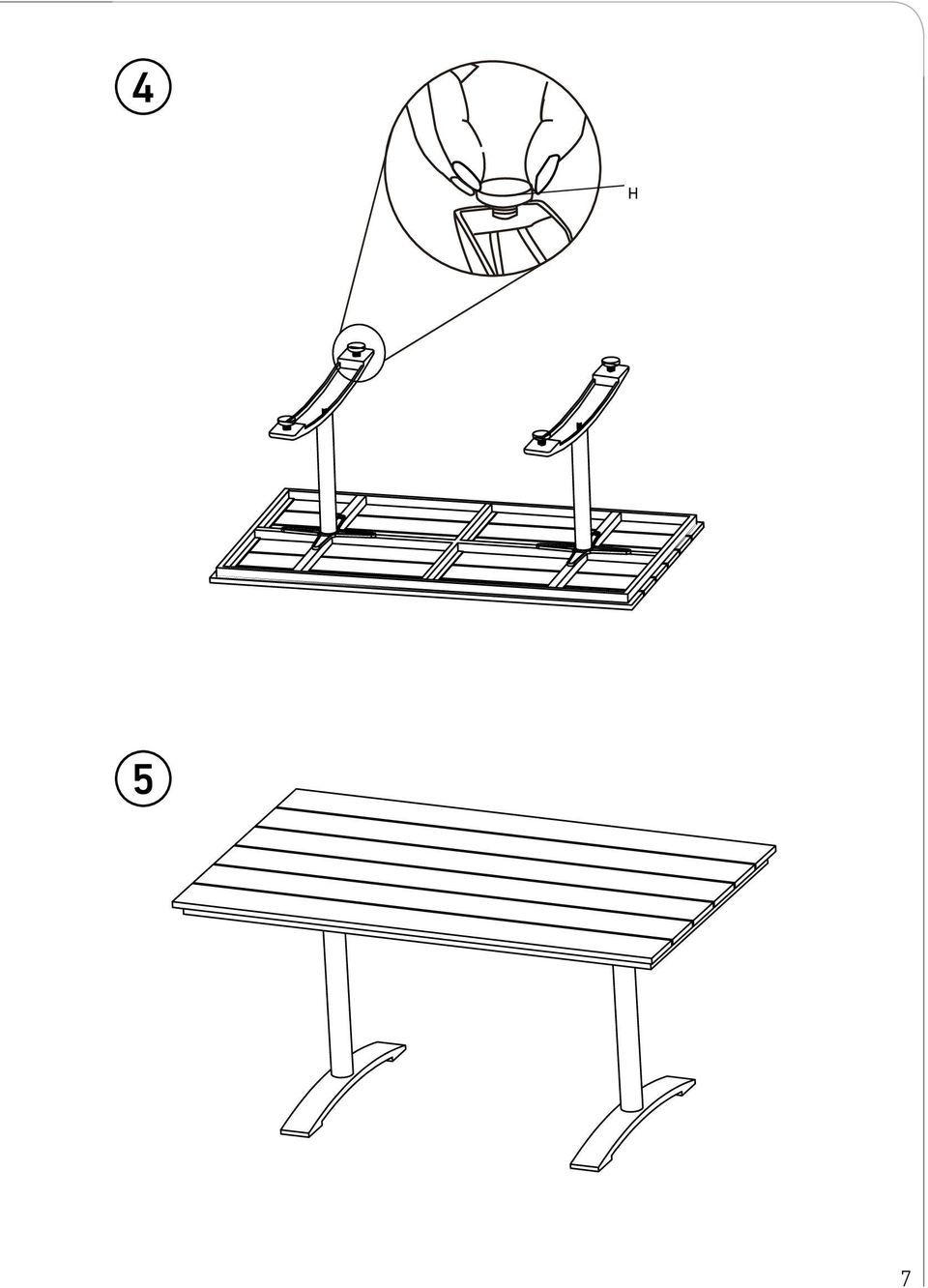 4

H

5

7