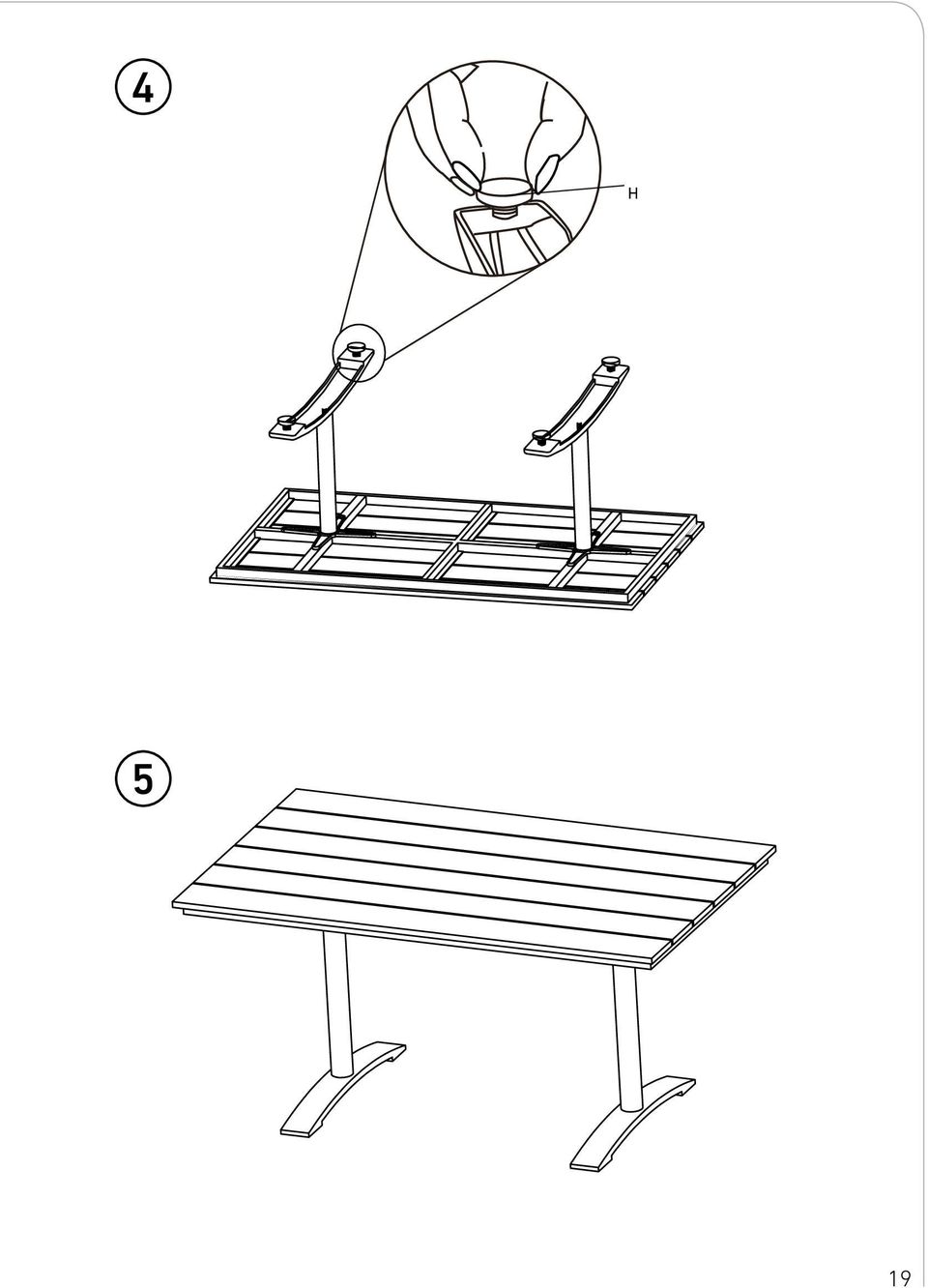 4

H

5

19