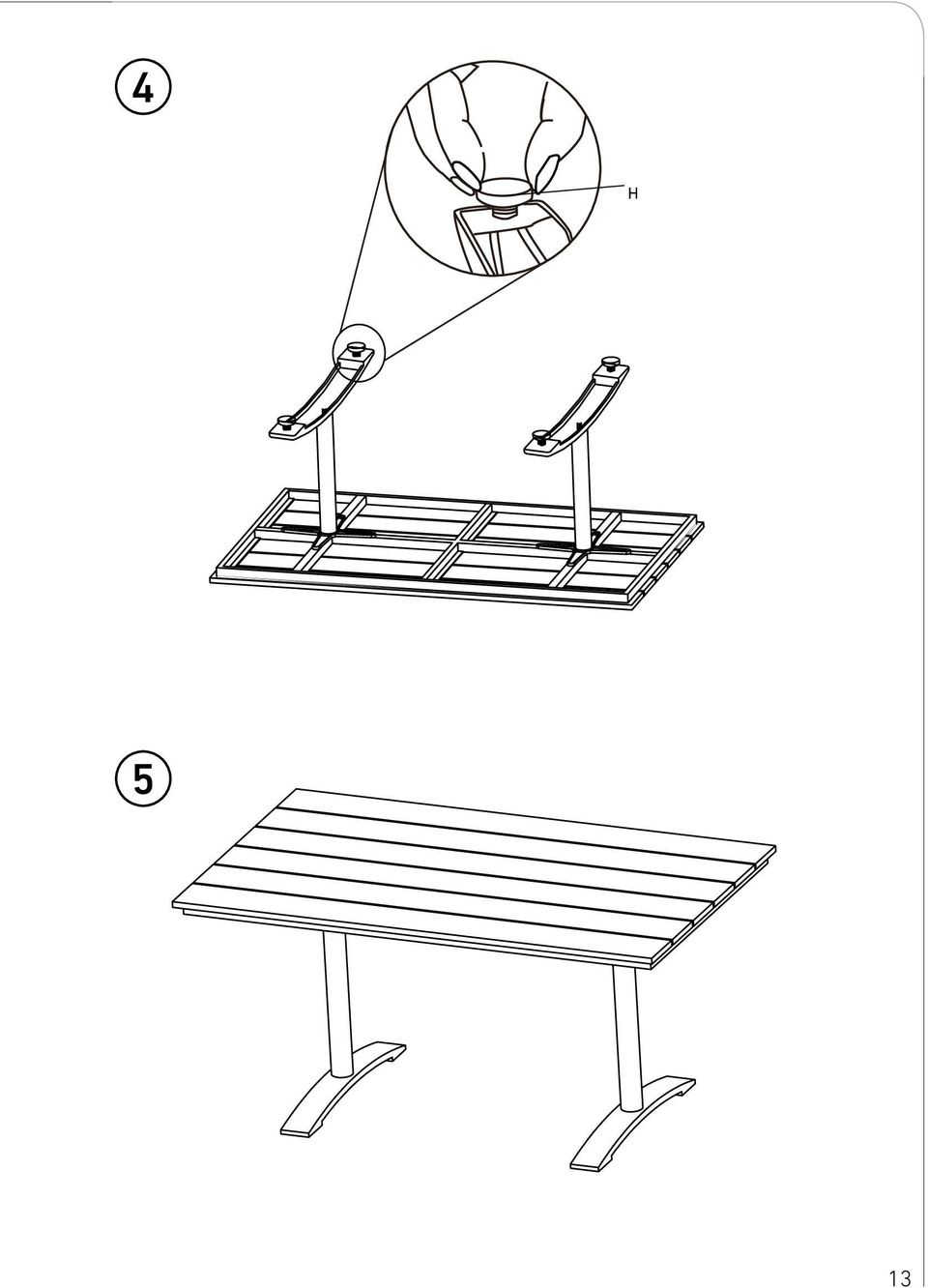 4

H

5

13