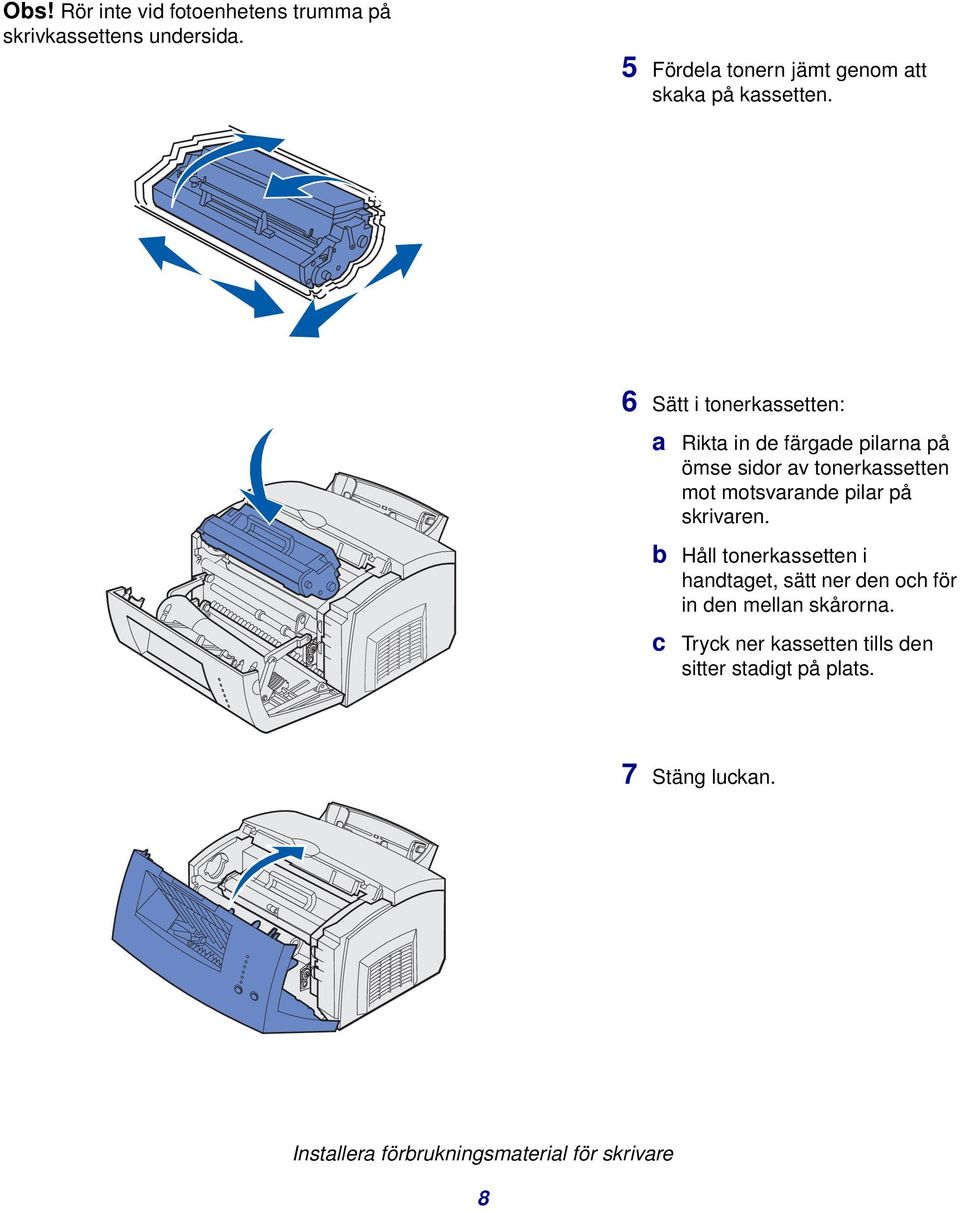 Obs! Rör inte vid fotoenhetens trumma på skrivkassettens undersida.

5 Fördela tonern jämt genom att skaka på kassetten.

6 Sätt i tonerkassetten:

a Rikta in de färgade pilarna på ömse sidor av tonerkassetten mot motsvarande pilar på skrivaren.

b Håll tonerkassetten i handtaget, sätt ner den och för in den mellan skårorna.

c Tryck ner kassetten tills den sitter stadigt på plats.

7 Stäng luckan.

Installera förbrukningsmaterial för skrivare

8