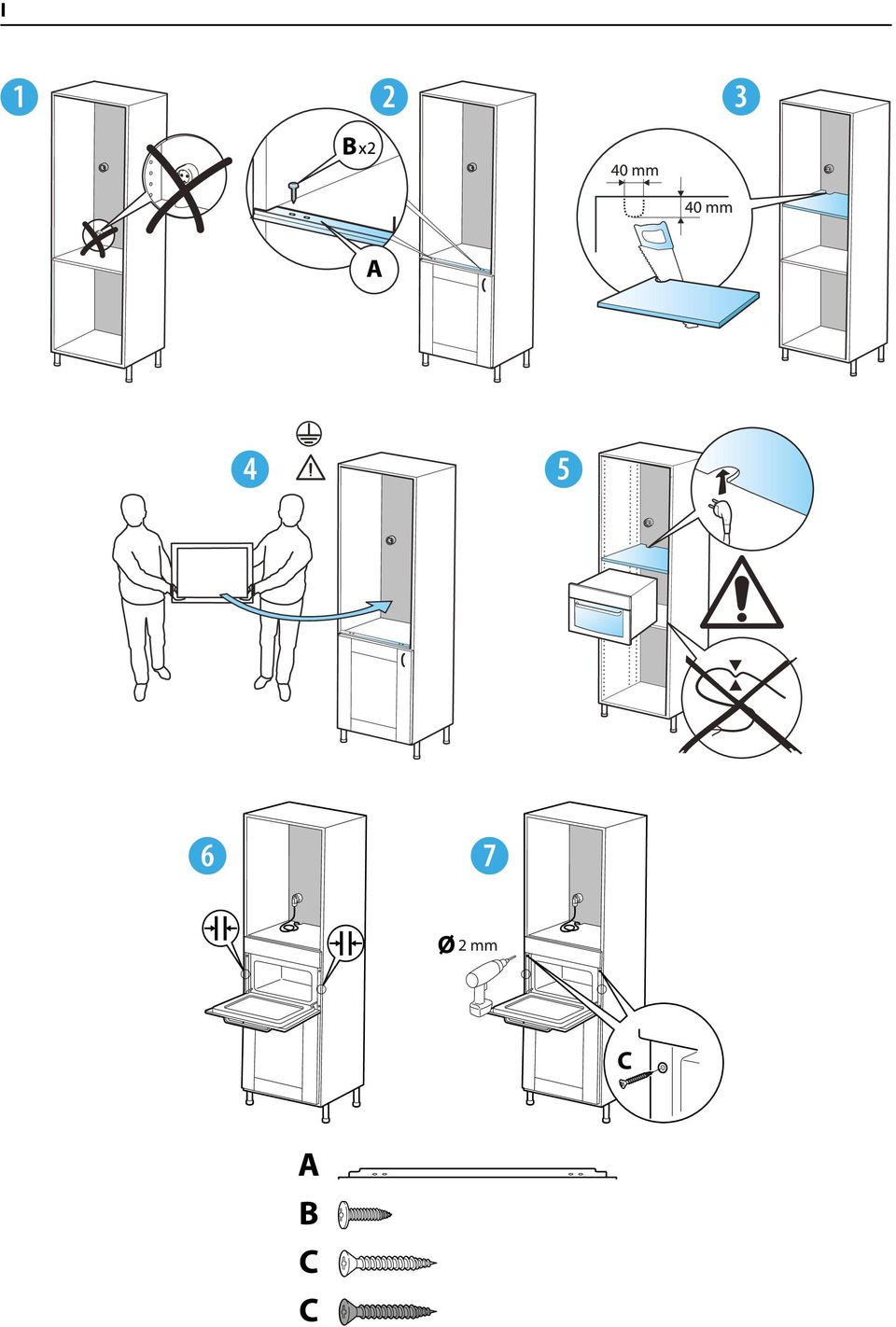 I

1

2

B x2

A

3

40 mm

40 mm

4

5

6

7

Ø 2 mm

C

A

B

C

C