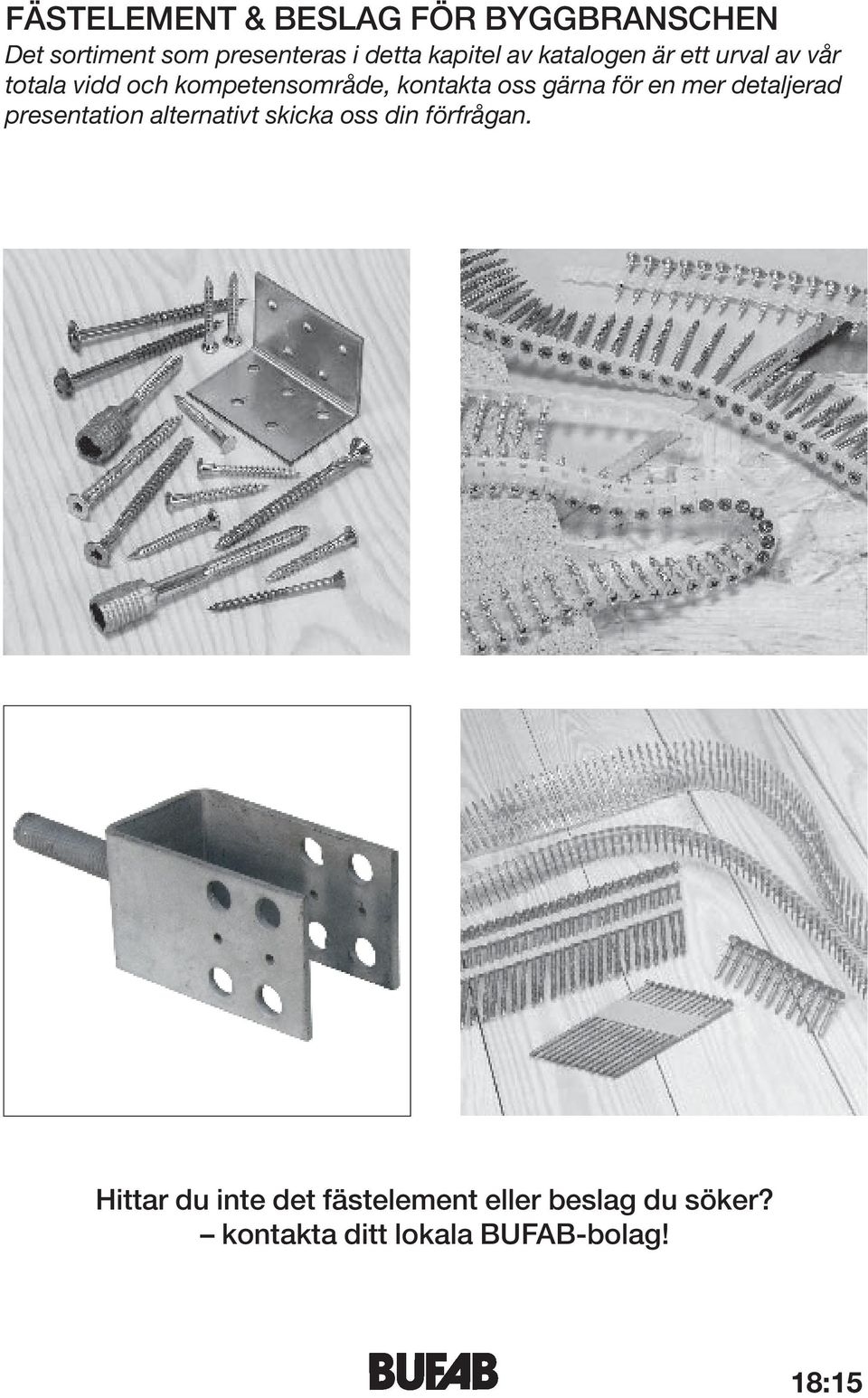 FÄSTELEMENT & BESLAG FÖR BYGGBRANSCHEN

Det sortiment som presenteras i detta kapitel av katalogen är ett urval av vår totala vidd och kompetensområde, kontakta oss gärna för en mer detaljerad presentation alternativt skicka oss din förfrågan.

Hittar du inte det fästelement eller beslag du söker?
– kontakta ditt lokala BUFAB-bolag!

BUFAB

18:15