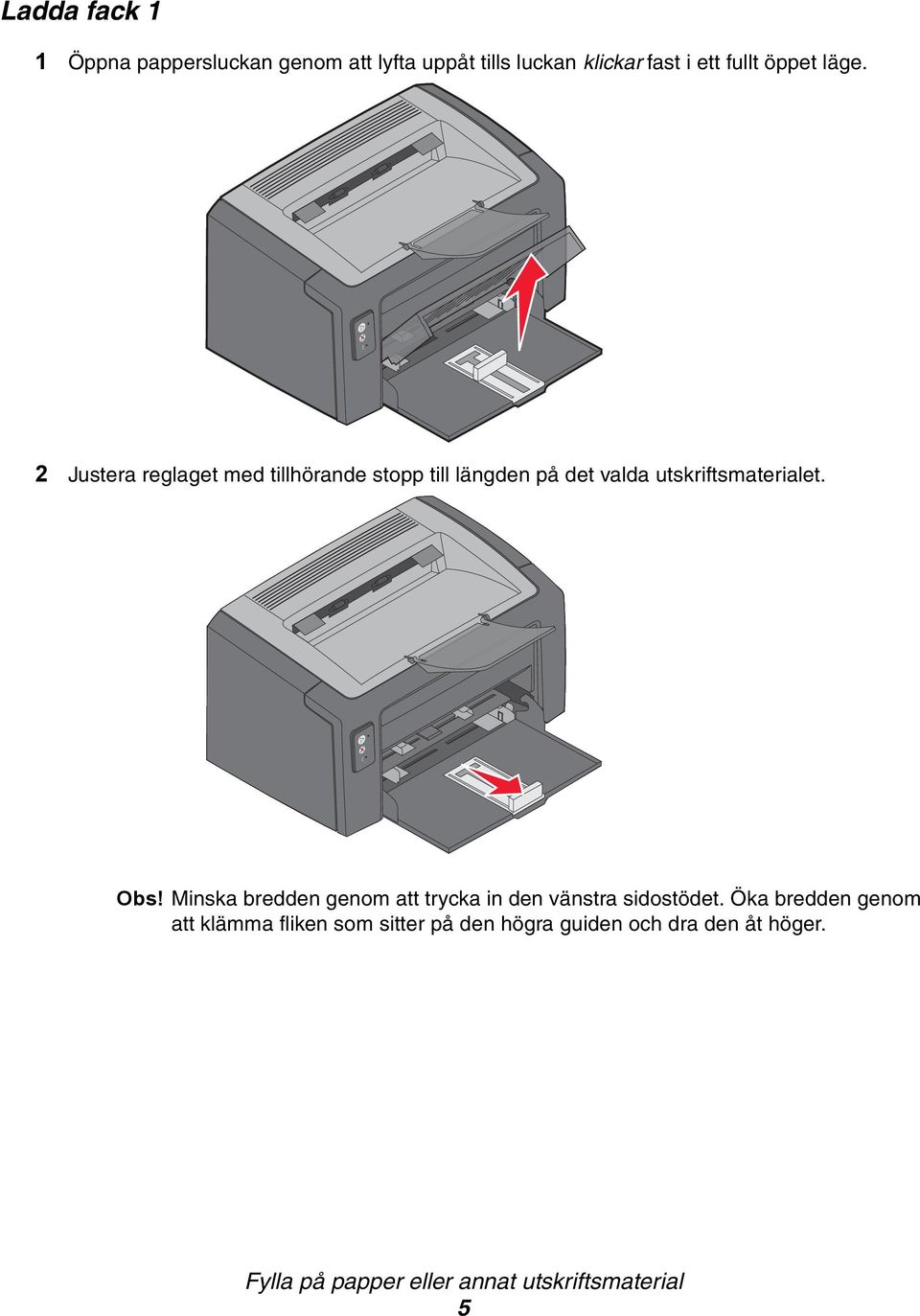 Ladda fack 1

1 Öppna pappersluckan genom att lyfta uppåt tills luckan klickar fast i ett fullt öppet läge.

2 Justera reglaget med tillhörande stopp till längden på det valda utskriftsmaterialet.

Obs! Minska bredden genom att trycka in den vänstra sidostödet. Öka bredden genom att klämma fliken som sitter på den högra guiden och dra den åt höger.

Fylla på papper eller annat utskriftsmaterial
5