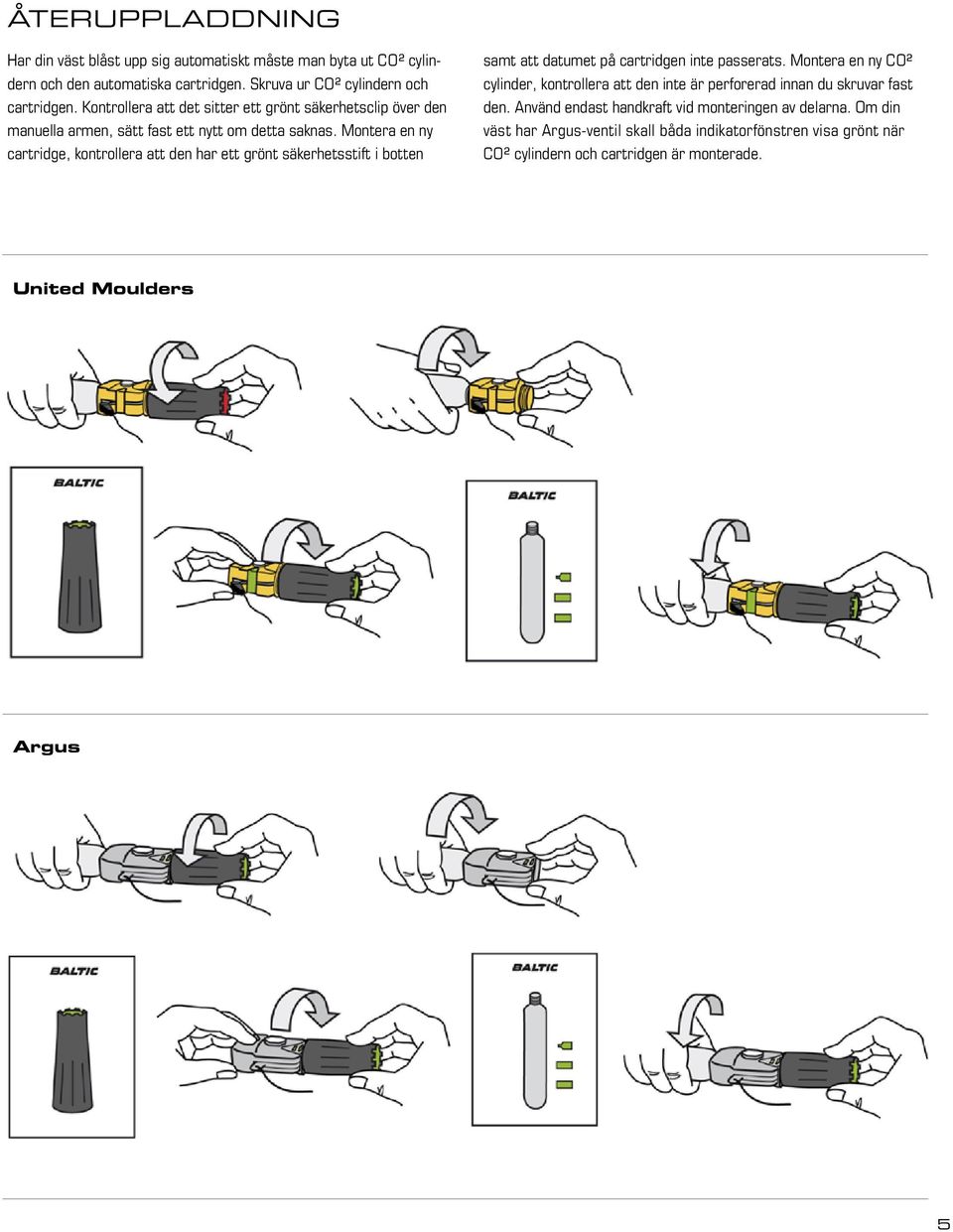 ÅTERUPPLADDNING

Har din väst blåst upp sig automatiskt måste man byta ut CO² cylindern och den automatiska cartridgen. Skruva ur CO² cylindern och cartridgen. Kontrollera att det sitter ett grönt säkerhetsclip över den manuella armen, sätt fast ett nytt om detta saknas. Montera en ny cartridge, kontrollera att den har ett grönt säkerhetsstift i botten samt att datumet på cartridgen inte passerats. Montera en ny CO² cylinder, kontrollera att den inte är perforerad innan du skruvar fast den. Använd endast handkraft vid monteringen av delarna. Om din väst har Argus-ventil skall båda indikatorfönstren visa grönt när CO² cylindern och cartridgen är monterade.

United Moulders

BALTIC

BALTIC

Argus

BALTIC

BALTIC

5