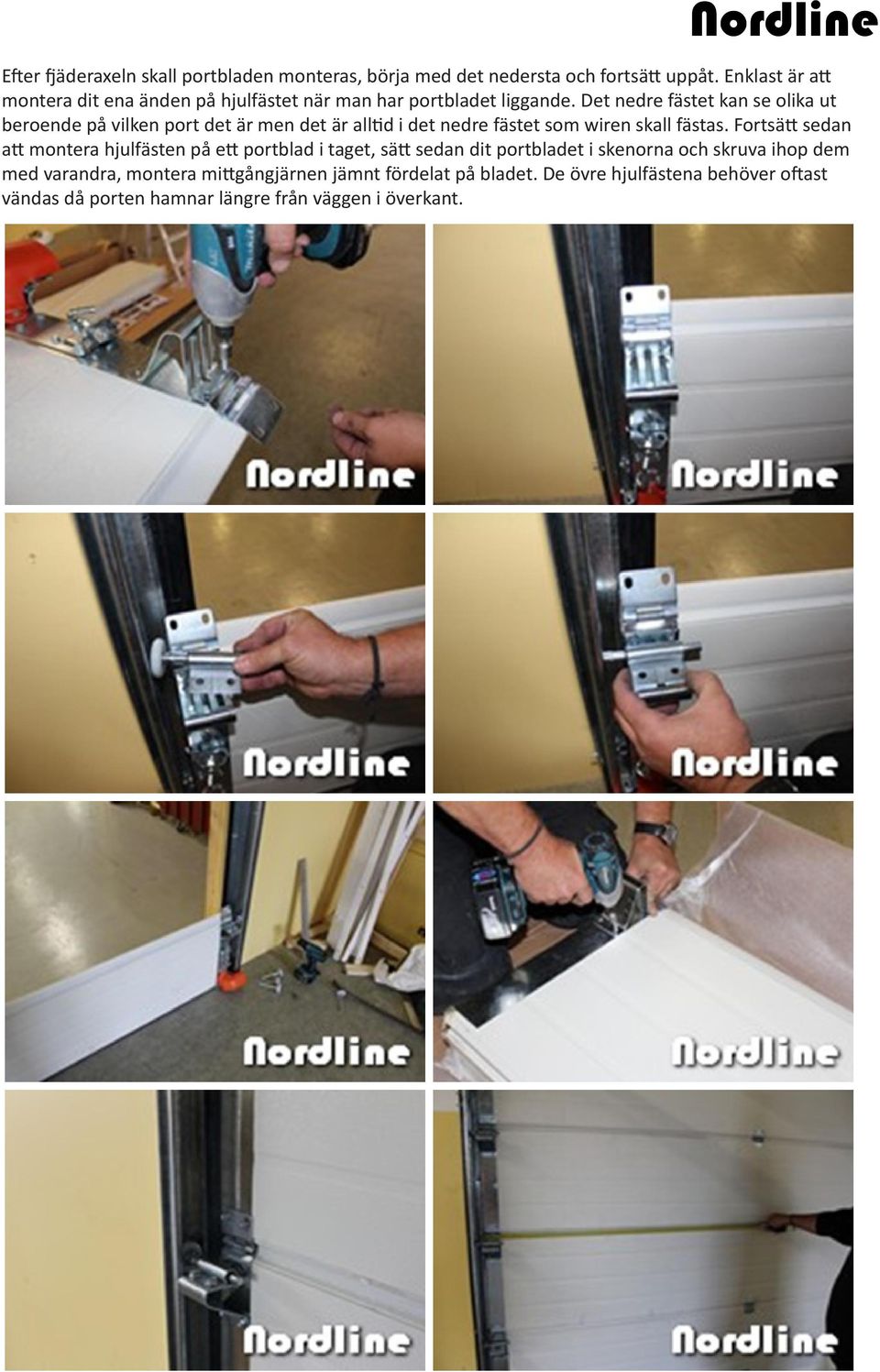 Nordline

Efter fjäderaxeln skall portbladen monteras, börja med det nedersta och fortsätt uppåt. Enklast är att montera dit ena änden på hjulfästet när man har portbladet liggande. Det nedre fästet kan se olika ut beroende på vilken port det är men det är alltid i det nedre fästet som wiren skall fästas. Fortsätt sedan att montera hjulfästen på ett portblad i taget, sätt sedan dit portbladet i skenorna och skruva ihop dem med varandra, montera mittgångjärnen jämnt fördelat på bladet. De övre hjulfästena behöver oftast vändas då porten hamnar längre från väggen i överkant.

Nordline

Nordline

Nordline

Nordline

Nordline

Nordline

Nordline

Nordline