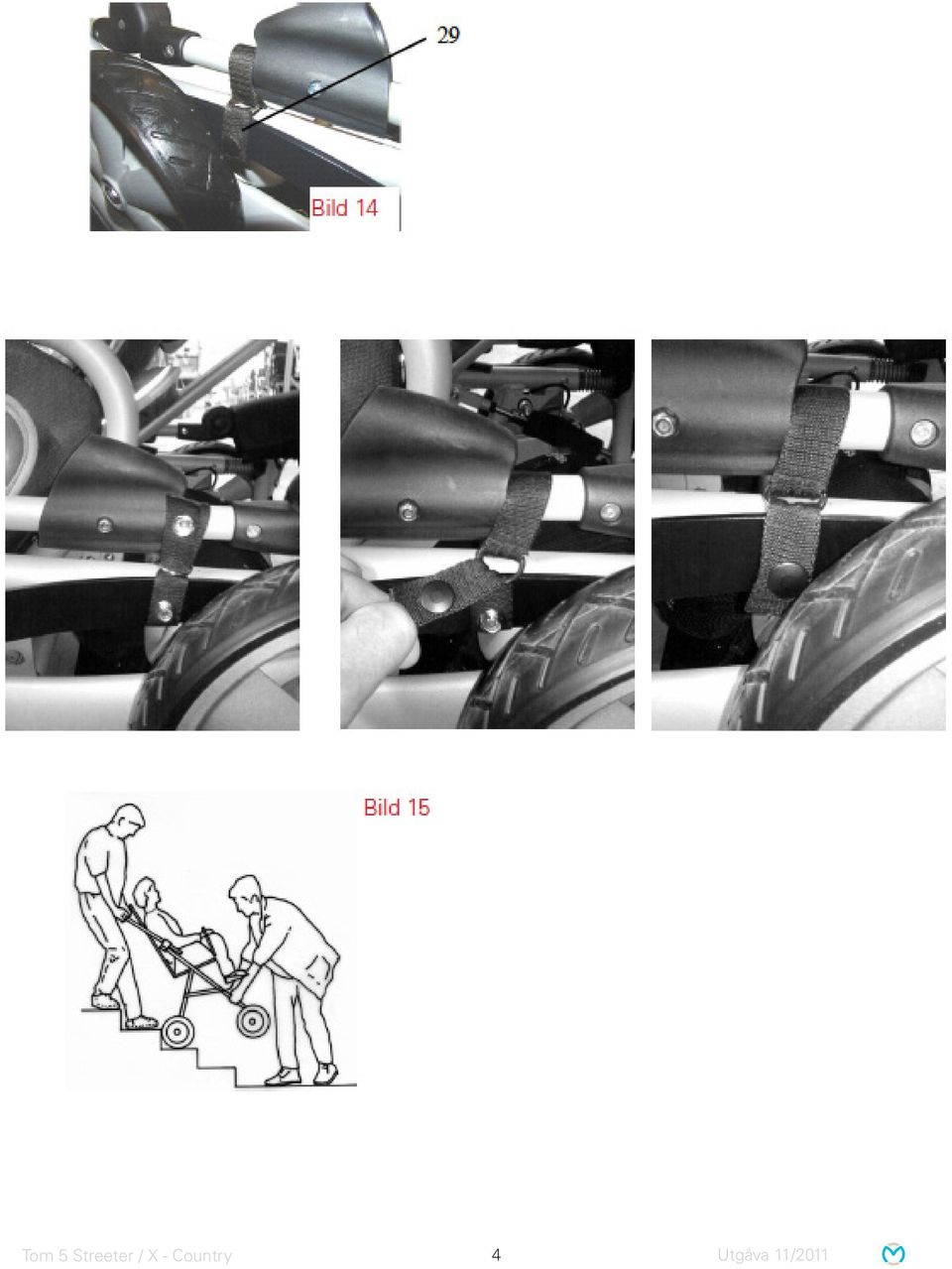 29

Bild 14

Bild 15

Tom 5 Streeter / X - Country 4 Utgåva 11/2011