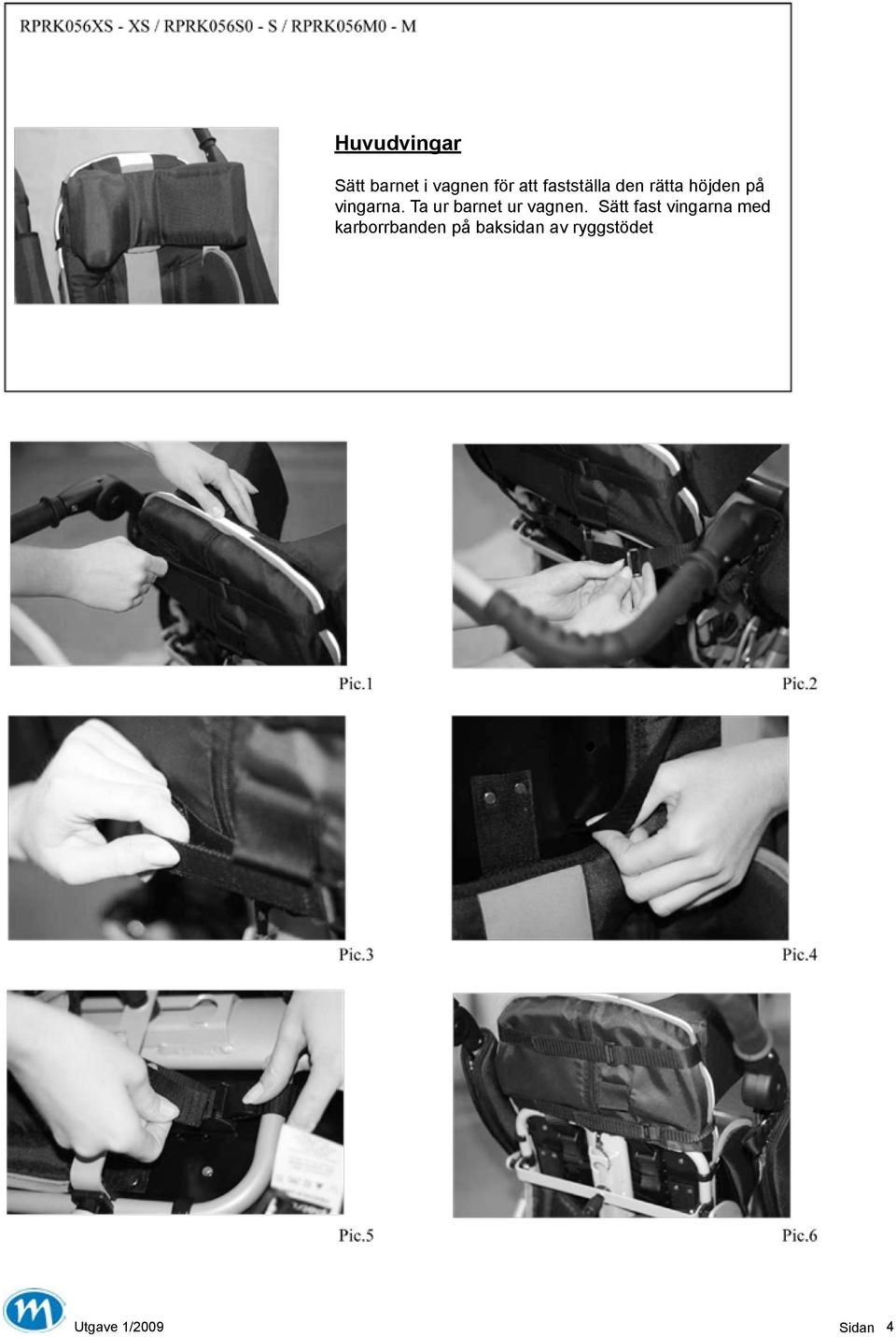 RPRK056XS - XS / RPRK056S0 - S / RPRK056M0 - M

Huvudvingar

Sätt barnet i vagnen för att fastställa den rätta höjden på vingarna. Ta ur barnet ur vagnen. Sätt fast vingarna med karborrbanden på baksidan av ryggstödet

Pic.1

Pic.2

Pic.3

Pic.4

Pic.5

Pic.6

Utgave 1/2009

Sidan 4