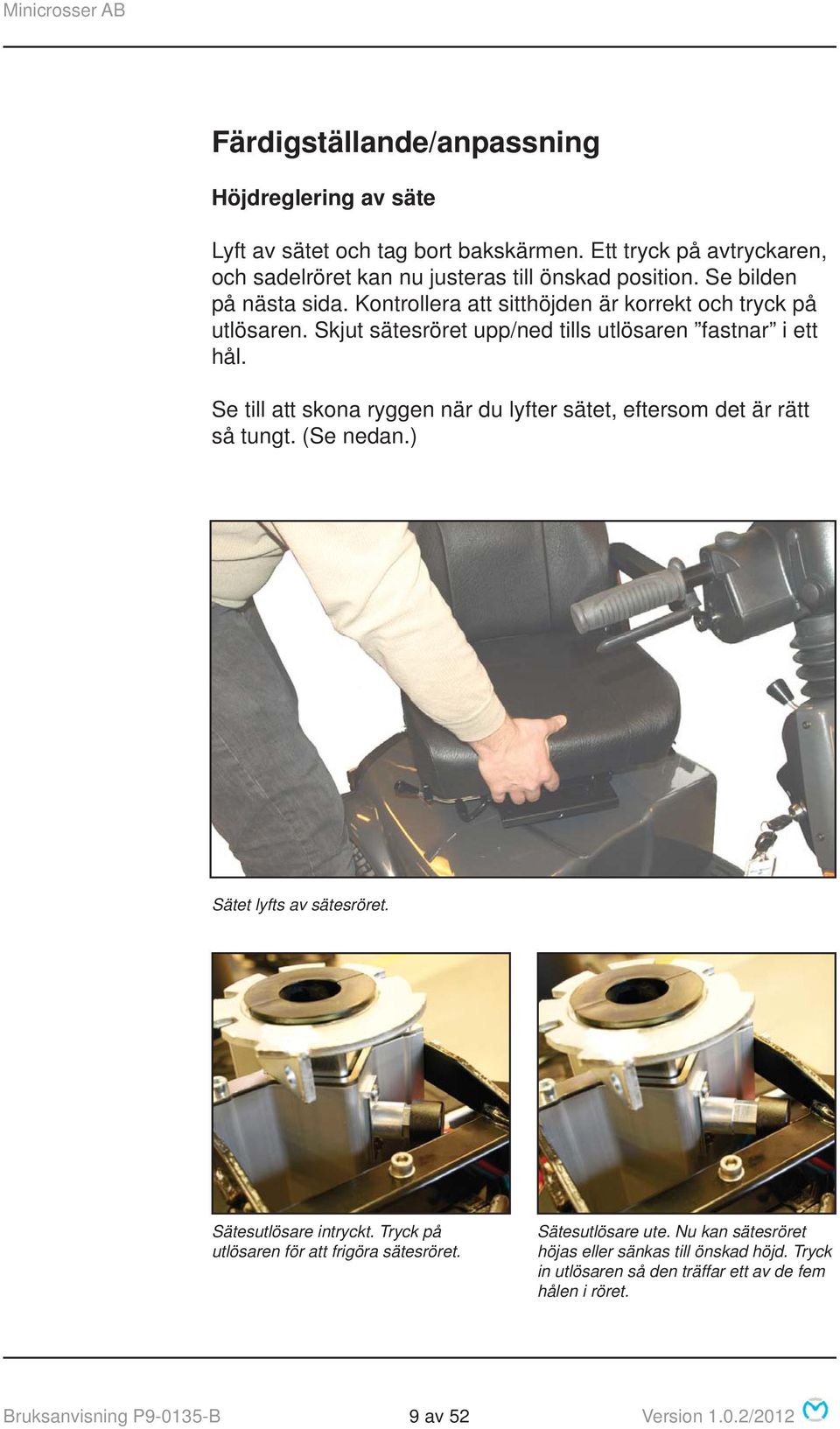 Minicrosser AB

Färdigställande/anpassning

Höjdreglering av säte

Lyft av sätet och tag bort bakskärmen. Ett tryck på avtryckaren, och sadelröret kan nu justeras till önskad position. Se bilden på nästa sida. Kontrollera att sitthöjden är korrekt och tryck på utlösaren. Skjut sätesröret upp/ned tills utlösaren ”fastnar” i ett hål.

Se till att skona ryggen när du lyfter sätet, eftersom det är rätt så tungt. (Se nedan.)

Sätet lyfts av sätesröret.

Sätesutlösare intryckt. Tryck på utlösaren för att frigöra sätesröret.

Sätesutlösare ute. Nu kan sätesröret höjas eller sänkas till önskad höjd. Tryck in utlösaren så den träffar ett av de fem hålen i röret.

Bruksanvisning P9-0135-B 9 av 52 Version 1.0.2/2012