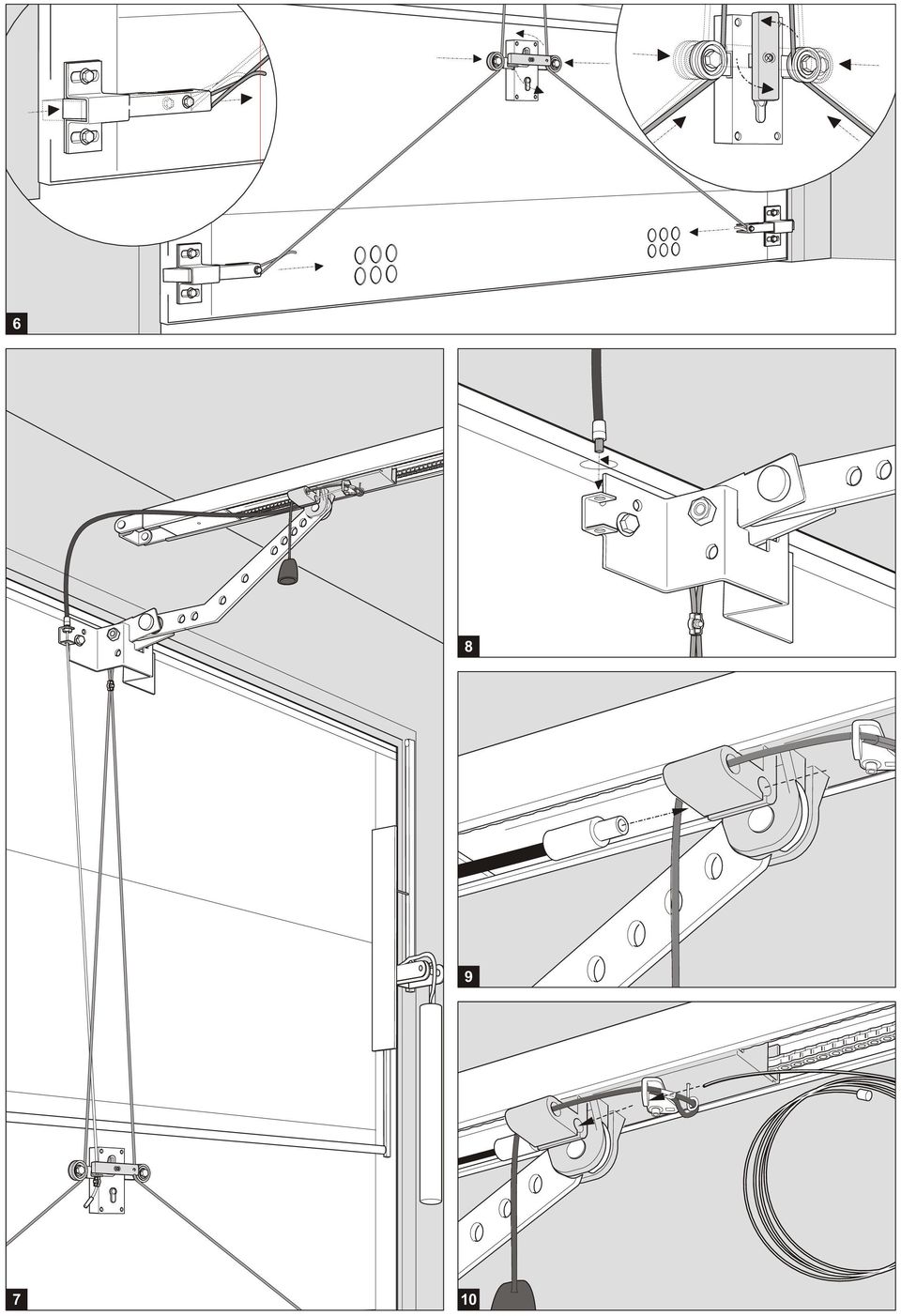 6

7

8

9

10