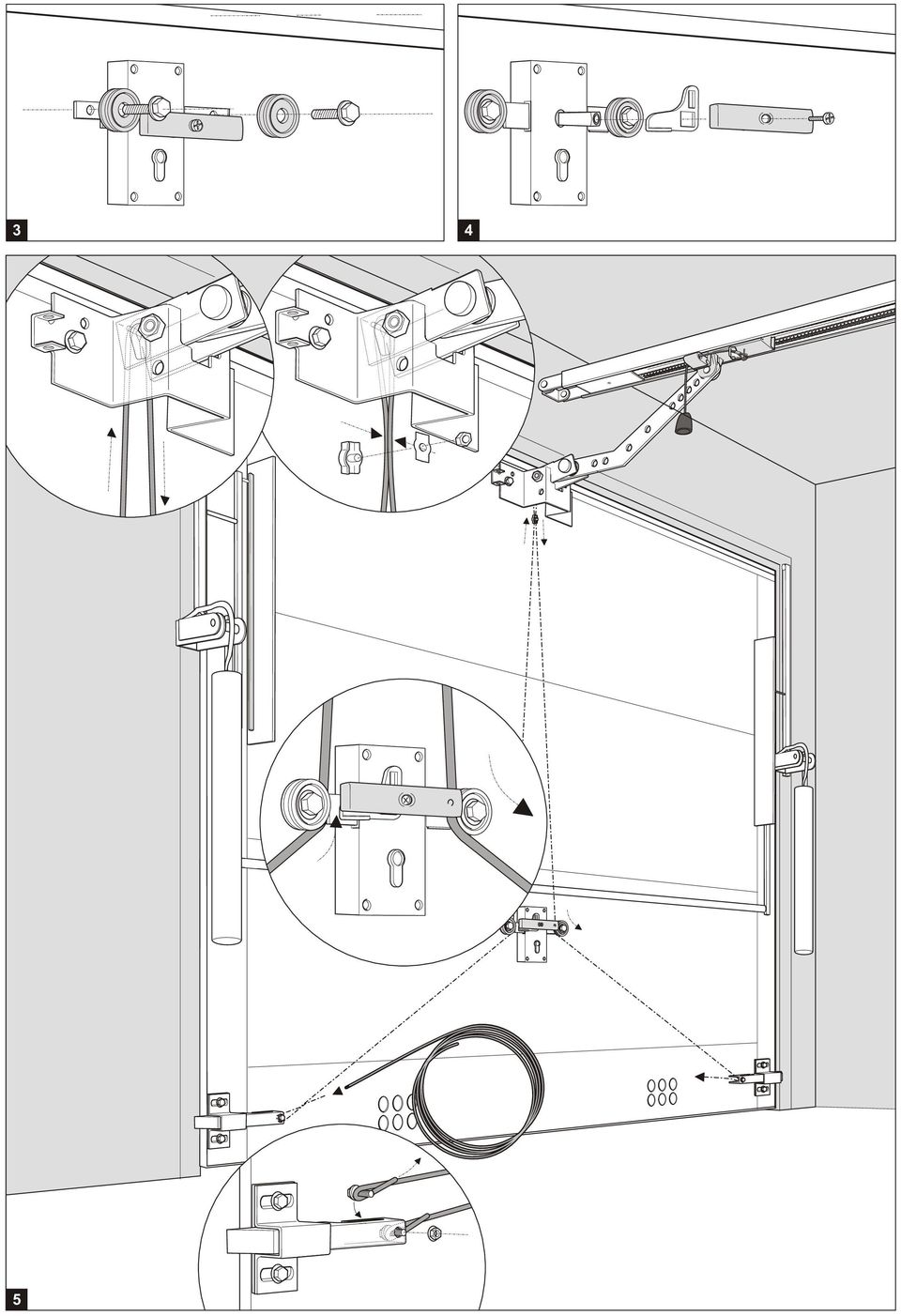 3

4

5