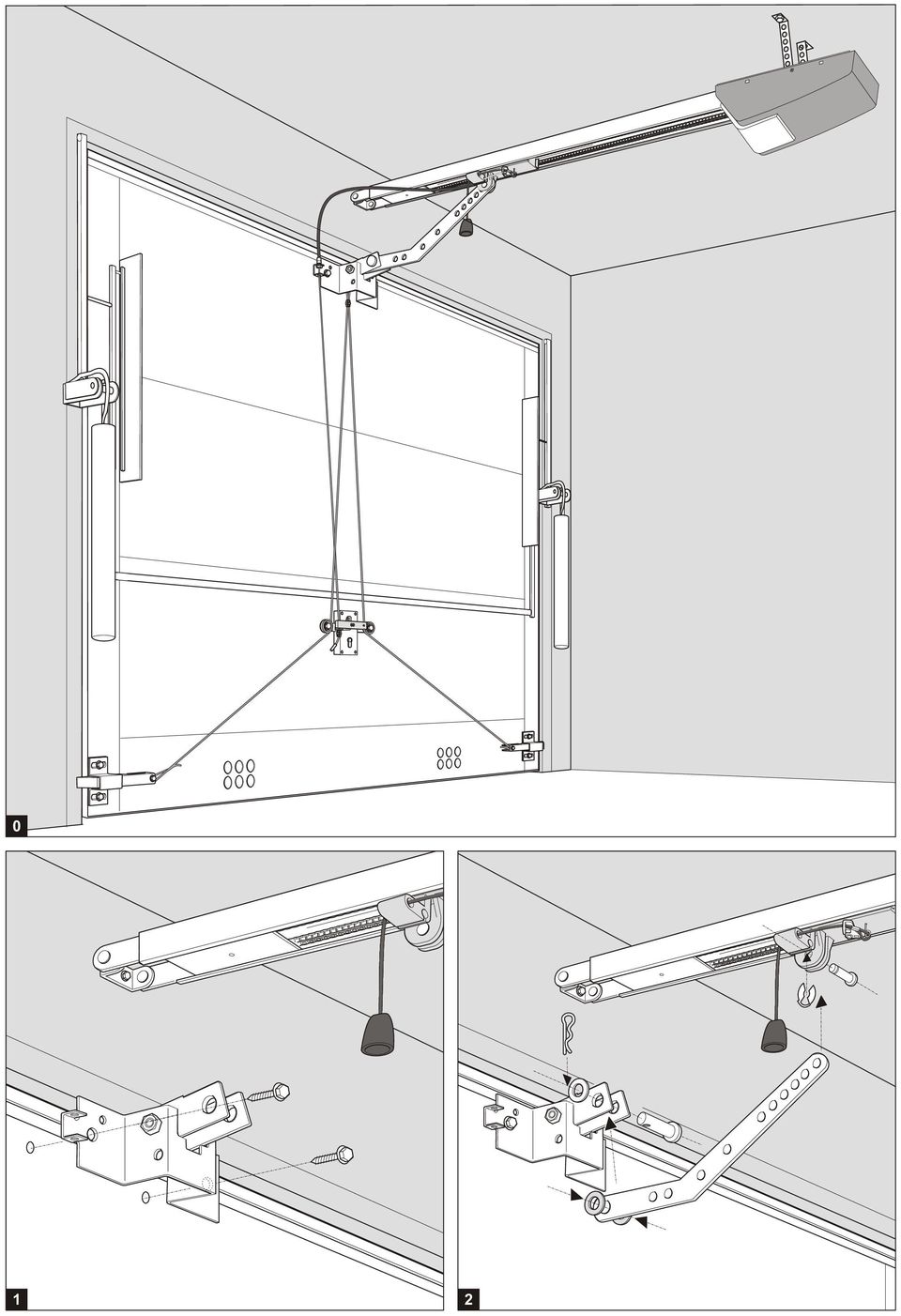 0

1

2