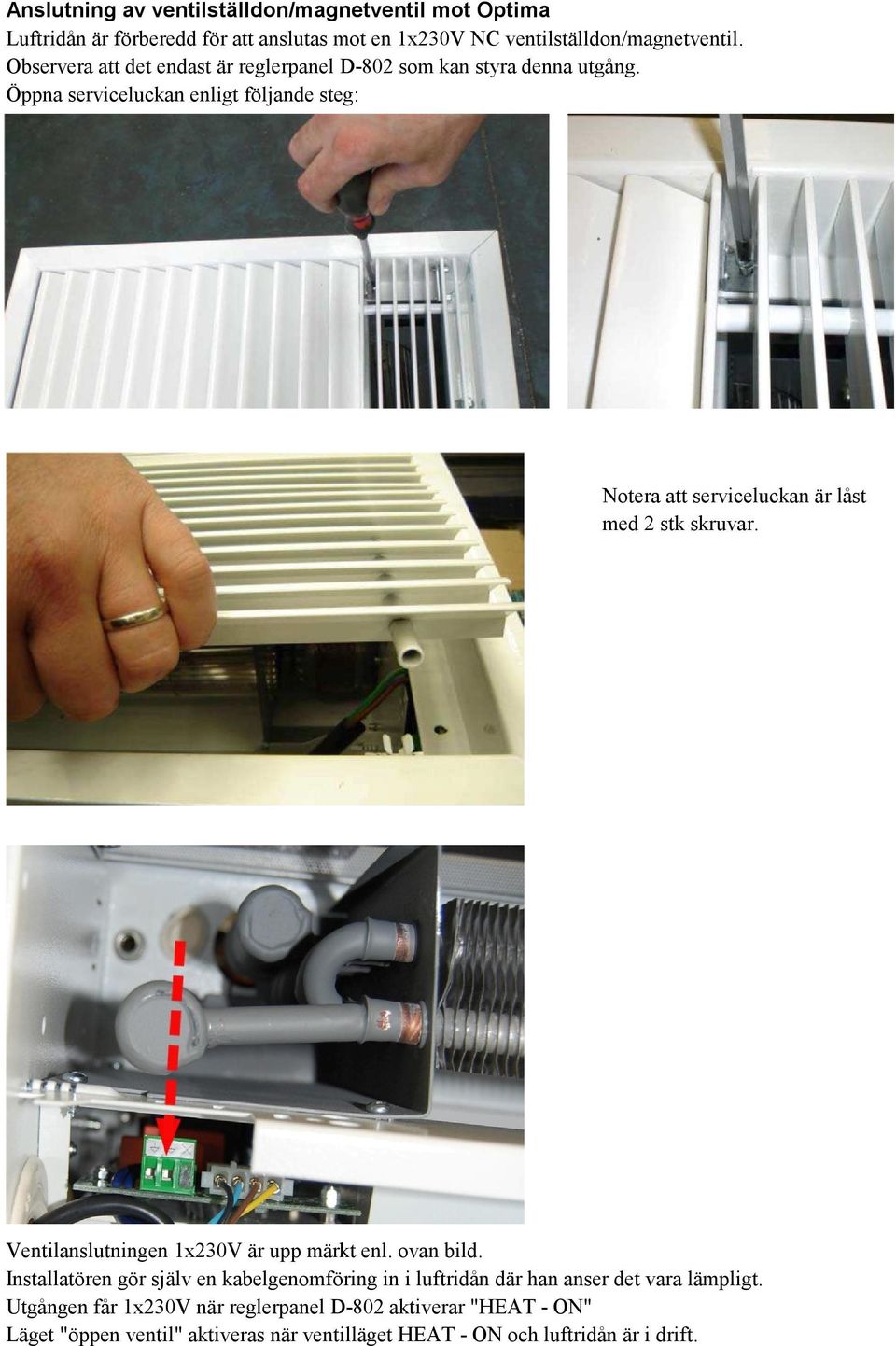 Anslutning av ventilställdon/magnetventil mot Optima

Luftridån är förberedd för att anslutas mot en 1x230V NC ventilställdon/magnetventil. Observera att det endast är reglerpanel D-802 som kan styra denna utgång. Öppna serviceluckan enligt följande steg:

Notera att serviceluckan är låst med 2 stk skruvar.

Ventilanslutningen 1x230V är upp märkt enl. ovan bild.
Installatören gör själv en kabelgenomföring in i luftridån där han anser det vara lämpligt.
Utgången får 1x230V när reglerpanel D-802 aktiverar "HEAT - ON"
Läget "öppen ventil" aktiveras när ventilläget HEAT - ON och luftridån är i drift.