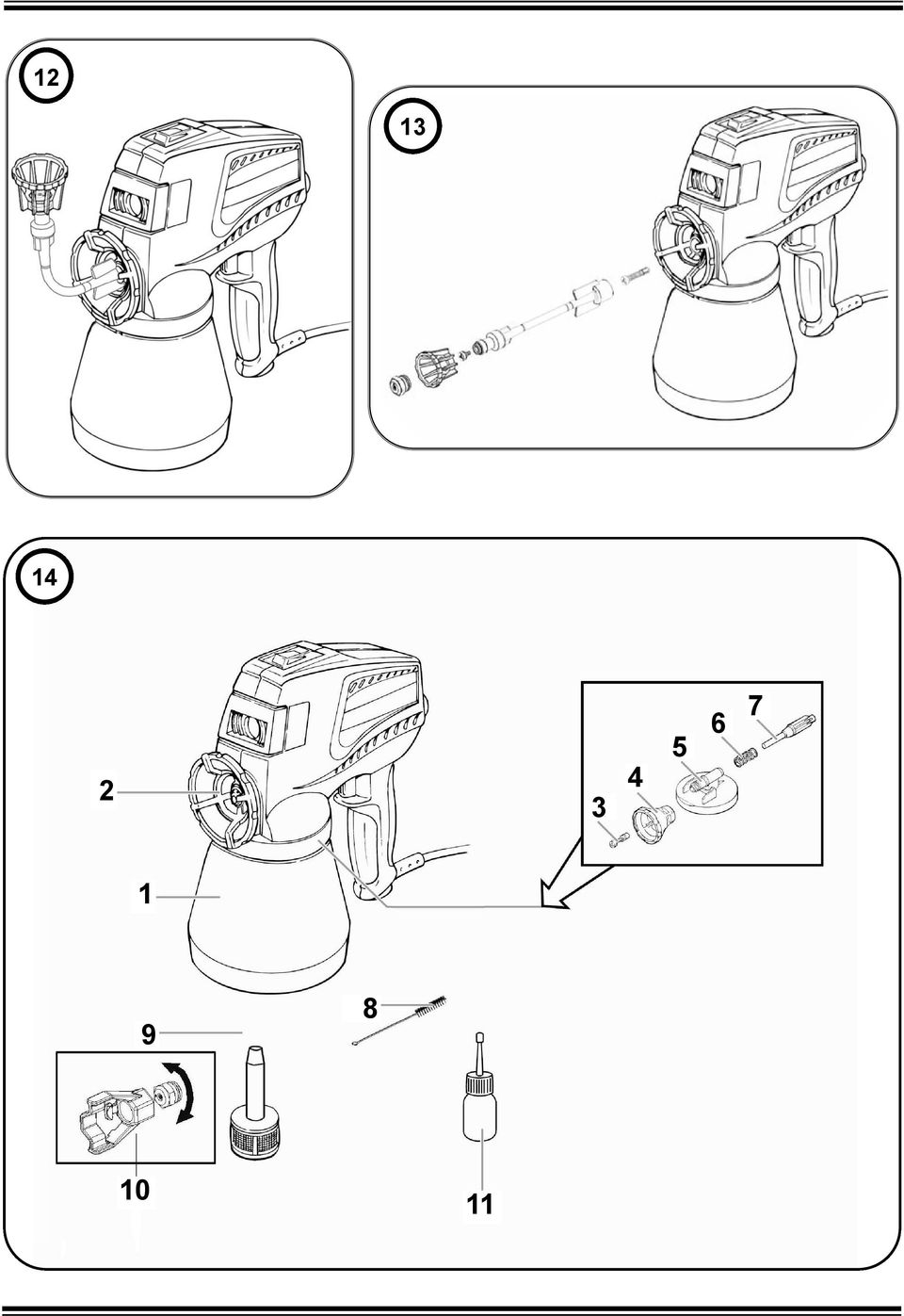 12

13

14

2

1

3

4

5

6

7

8

9

10

11