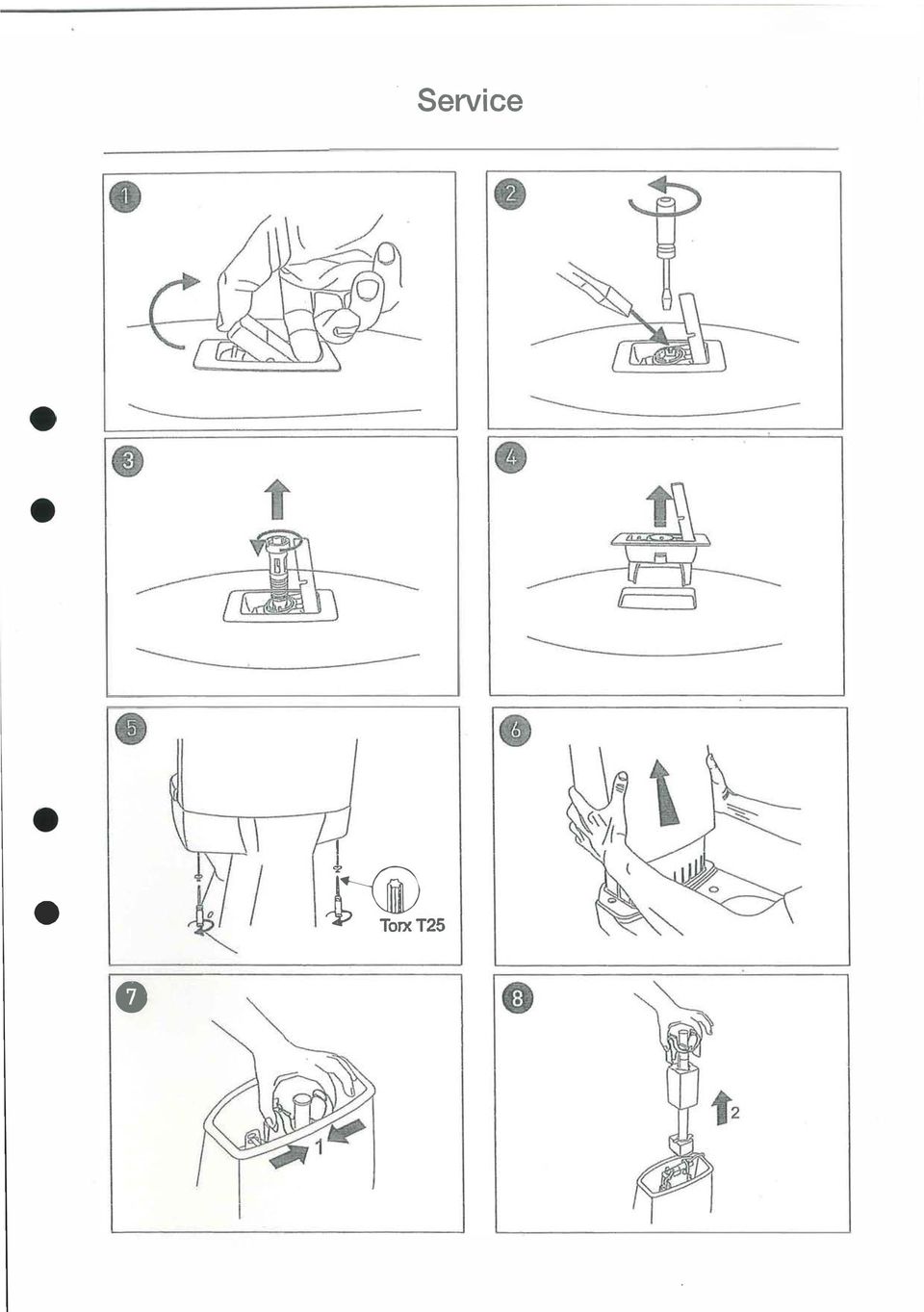 Service

1

2

3

4

5

Torx T25

6

7

1

8

2