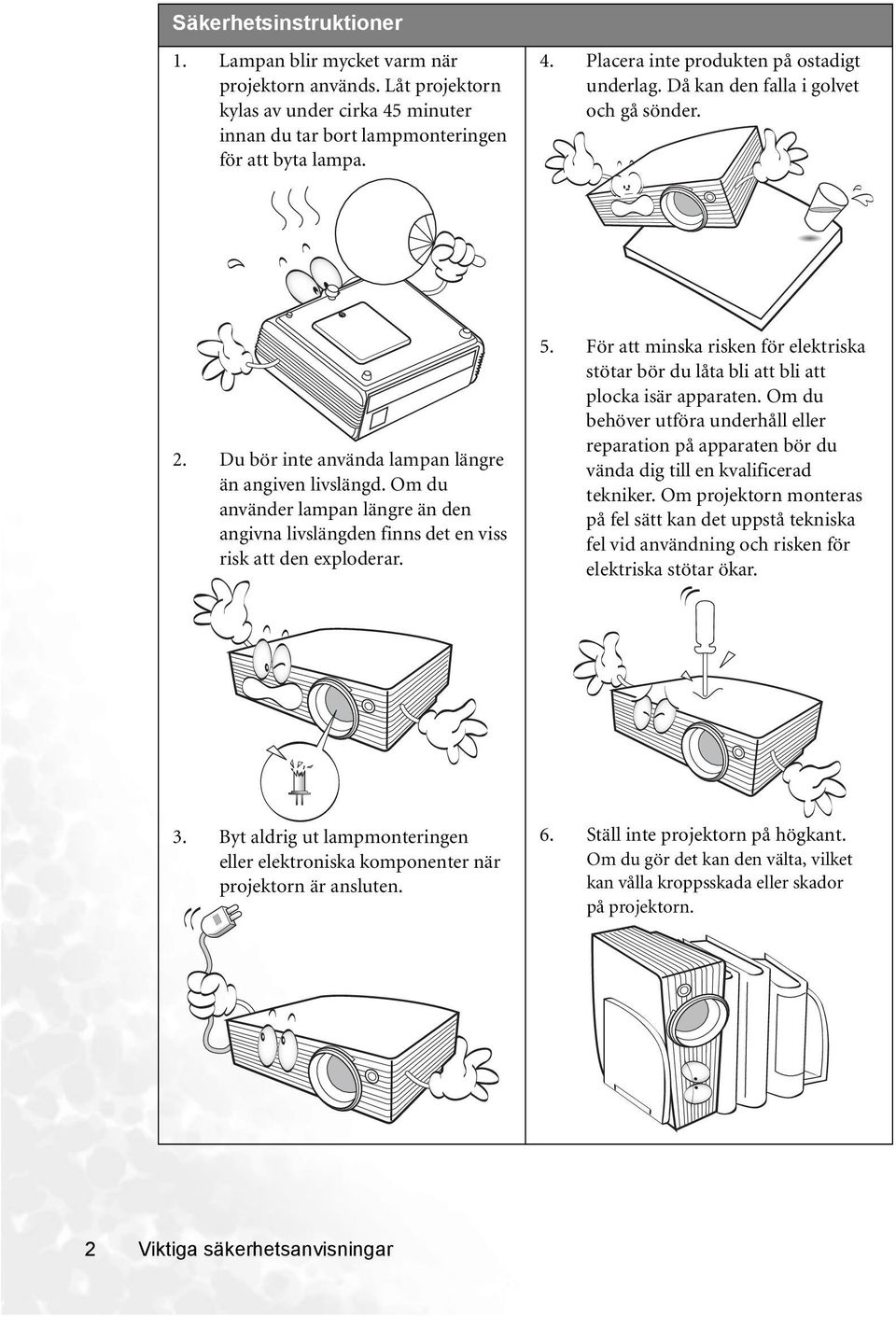 Säkerhetsinstruktioner

1. Lampan blir mycket varm när projektorn används. Låt projektorn kylas av under cirka 45 minuter innan du tar bort lampmonteringen för att byta lampa.

2. Du bör inte använda lampan längre än angiven livslängd. Om du använder lampan längre än den angivna livslängden finns det en viss risk att den exploderar.

3. Byt aldrig ut lampmonteringen eller elektroniska komponenter när projektorn är ansluten.

4. Placera inte produkten på ostadigt underlag. Då kan den falla i golvet och gå sönder.

5. För att minska risken för elektriska stötar bör du låta bli att bli att plocka isär apparaten. Om du behöver utföra underhåll eller reparation på apparaten bör du vända dig till en kvalificerad tekniker. Om projektorn monteras på fel sätt kan det uppstå tekniska fel vid användning och risken för elektriska stötar ökar.

6. Ställ inte projektorn på högkant. Om du gör det kan den välta, vilket kan vålla kroppsskada eller skador på projektorn.

2 Viktiga säkerhetsanvisningar