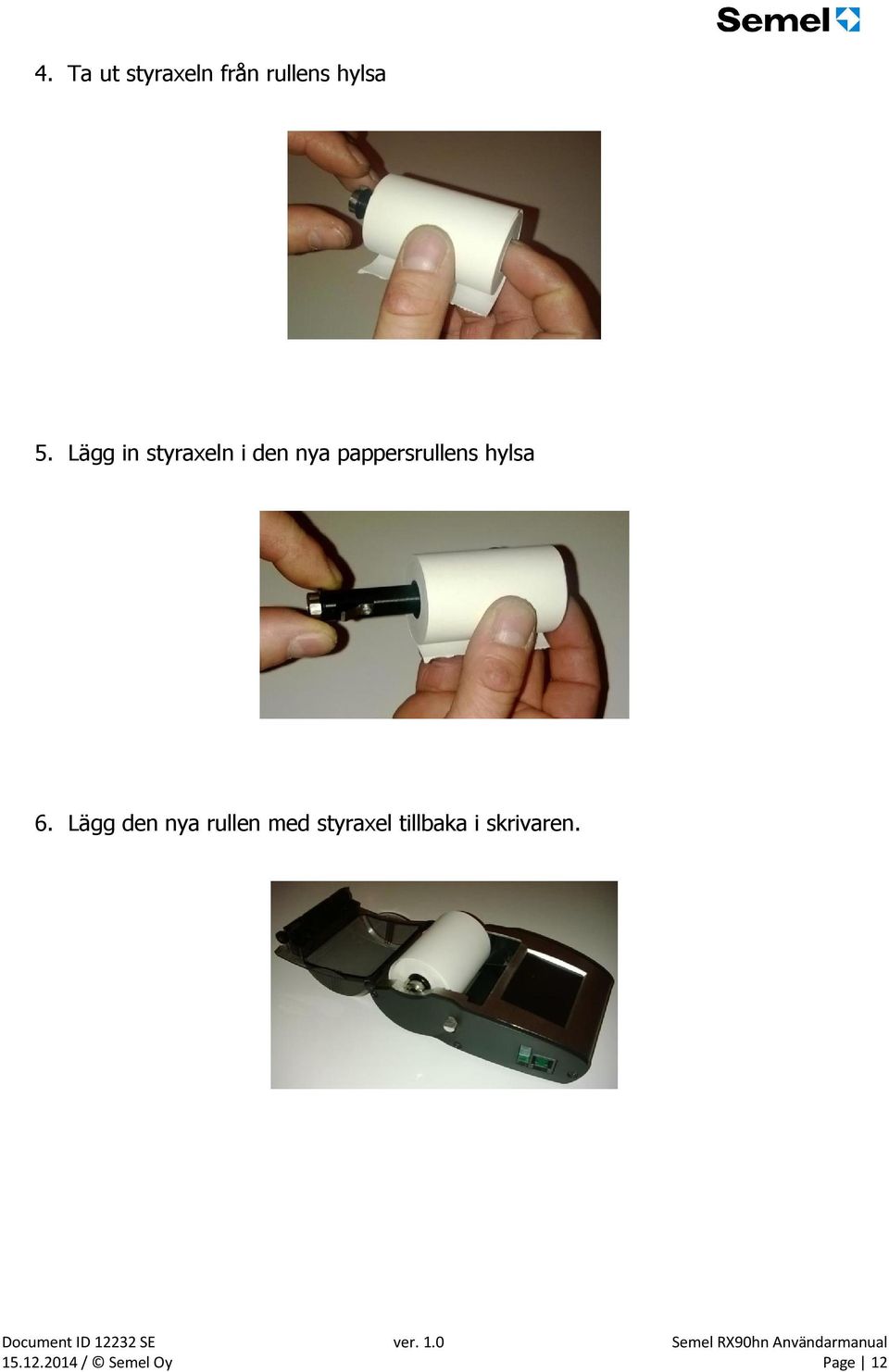 Semel

4. Ta ut styraxeln från rullens hylsa

5. Lägg in styraxeln i den nya pappersrullens hylsa

6. Lägg den nya rullen med styraxel tillbaka i skrivaren.

Document ID 12232 SE ver. 1.0 Semel RX90hn Användarmanual
15.12.2014 / © Semel Oy Page | 12