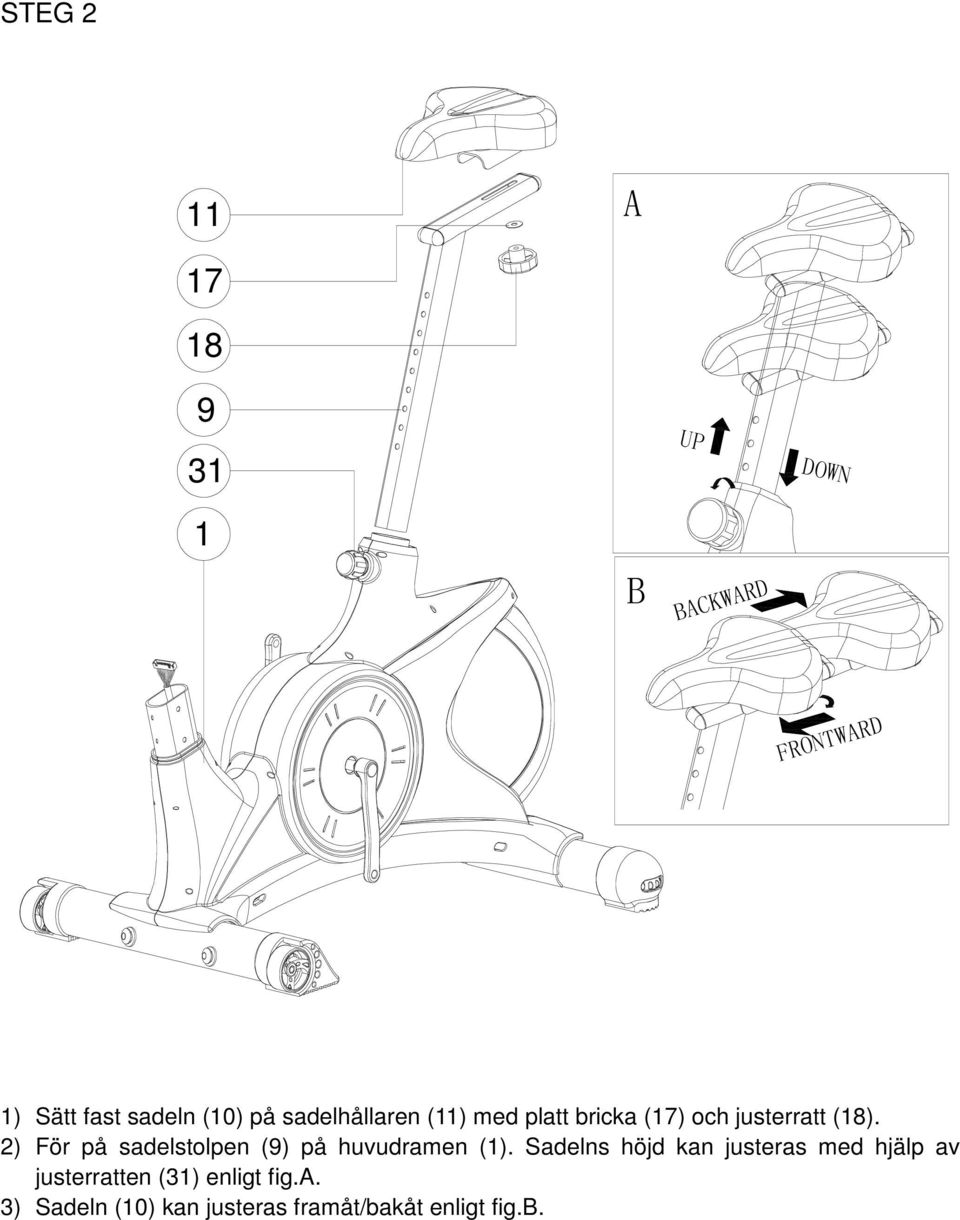 STEG 2

11

17

18

9

31

1

A

UP

DOWN

B

BACKWARD

FRONTWARD

1) Sätt fast sadeln (10) på sadelhållaren (11) med platt bricka (17) och justerratt (18).
2) För på sadelstolpen (9) på huvudramen (1). Sadelns höjd kan justeras med hjälp av justerratten (31) enligt fig.A.
3) Sadeln (10) kan justeras framåt/bakåt enligt fig.B.