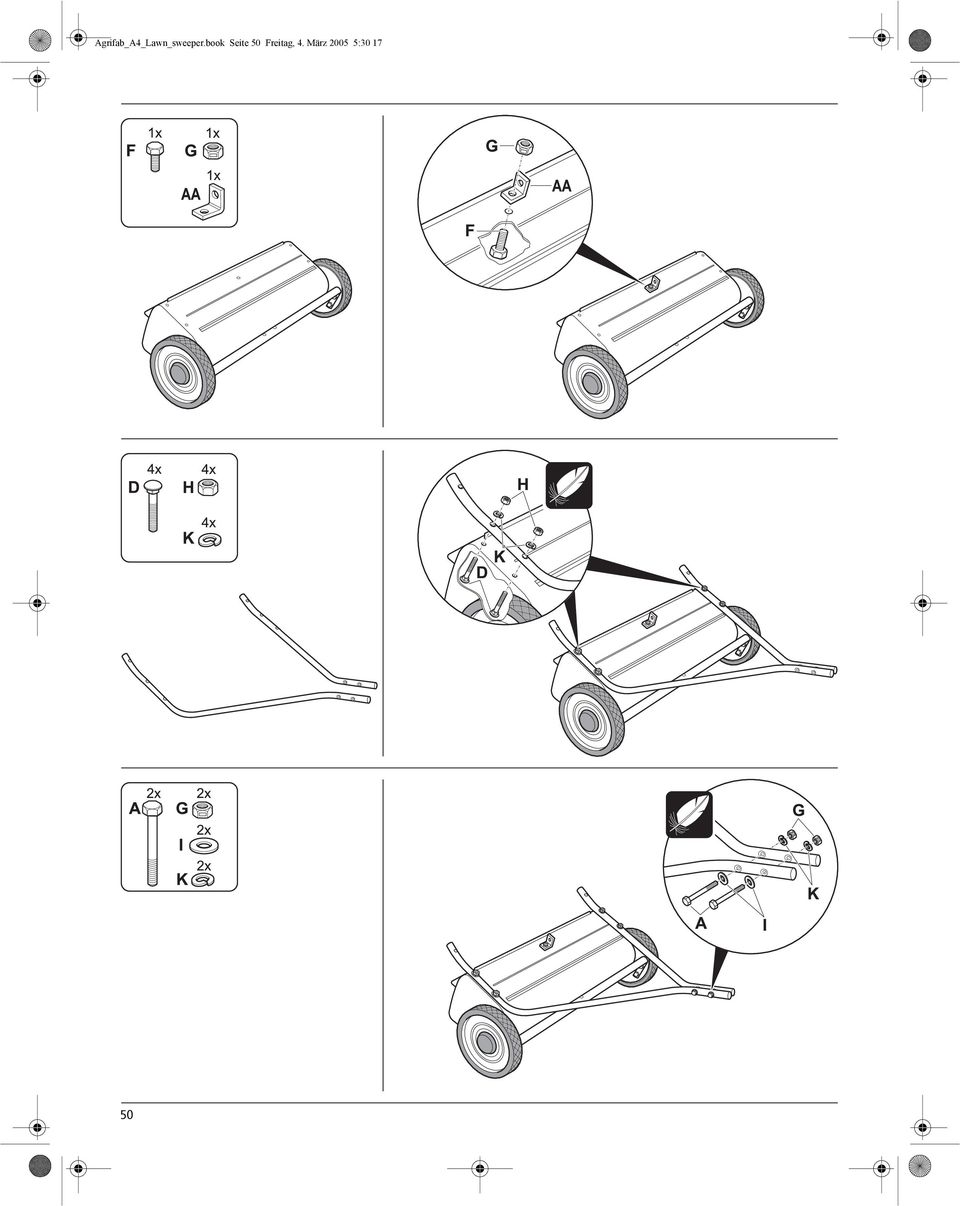 Agrifab_A4_Lawn_sweeper.book Seite 50 Freitag, 4. März 2005 5:30 17

1x
F

1x
G

1x
AA

G

AA

F

4x
D

4x
H

4x
K

H

K

D

2x
A

2x
G

2x
I

2x
K

G

K

A

I

50