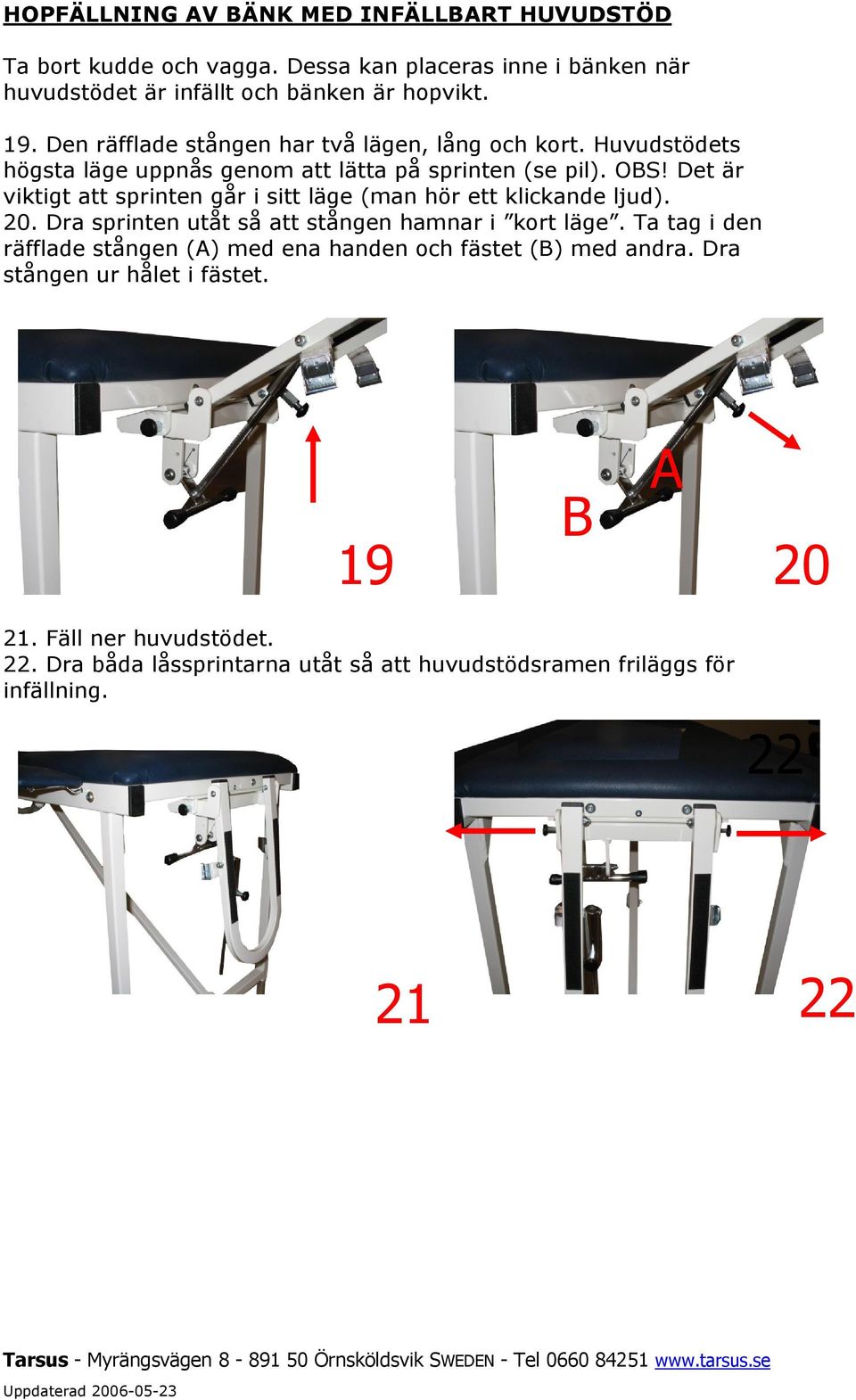 HOPFÄLLNING AV BÄNK MED INFÄLLBART HUVUDSTÖD

Ta bort kudde och vagga. Dessa kan placeras inne i bänken när huvudstödet är infällt och bänken är hopvikt.

19. Den räfflade stången har två lägen, lång och kort. Huvudstödets högsta läge uppnås genom att lätta på sprinten (se pil). OBS! Det är viktigt att sprinten går i sitt läge (man hör ett klickande ljud).
20. Dra sprinten utåt så att stången hamnar i ”kort läge”. Ta tag i den räfflade stången (A) med ena handen och fästet (B) med andra. Dra stången ur hålet i fästet.

19

B A

20

21. Fäll ner huvudstödet.
22. Dra båda låssprintarna utåt så att huvudstödsramen friläggs för infällning.

22

21

22

Tarsus - Myrängsvägen 8 - 891 50 Örnsköldsvik SWEDEN - Tel 0660 84251 www.tarsus.se
Uppdaterad 2006-05-23