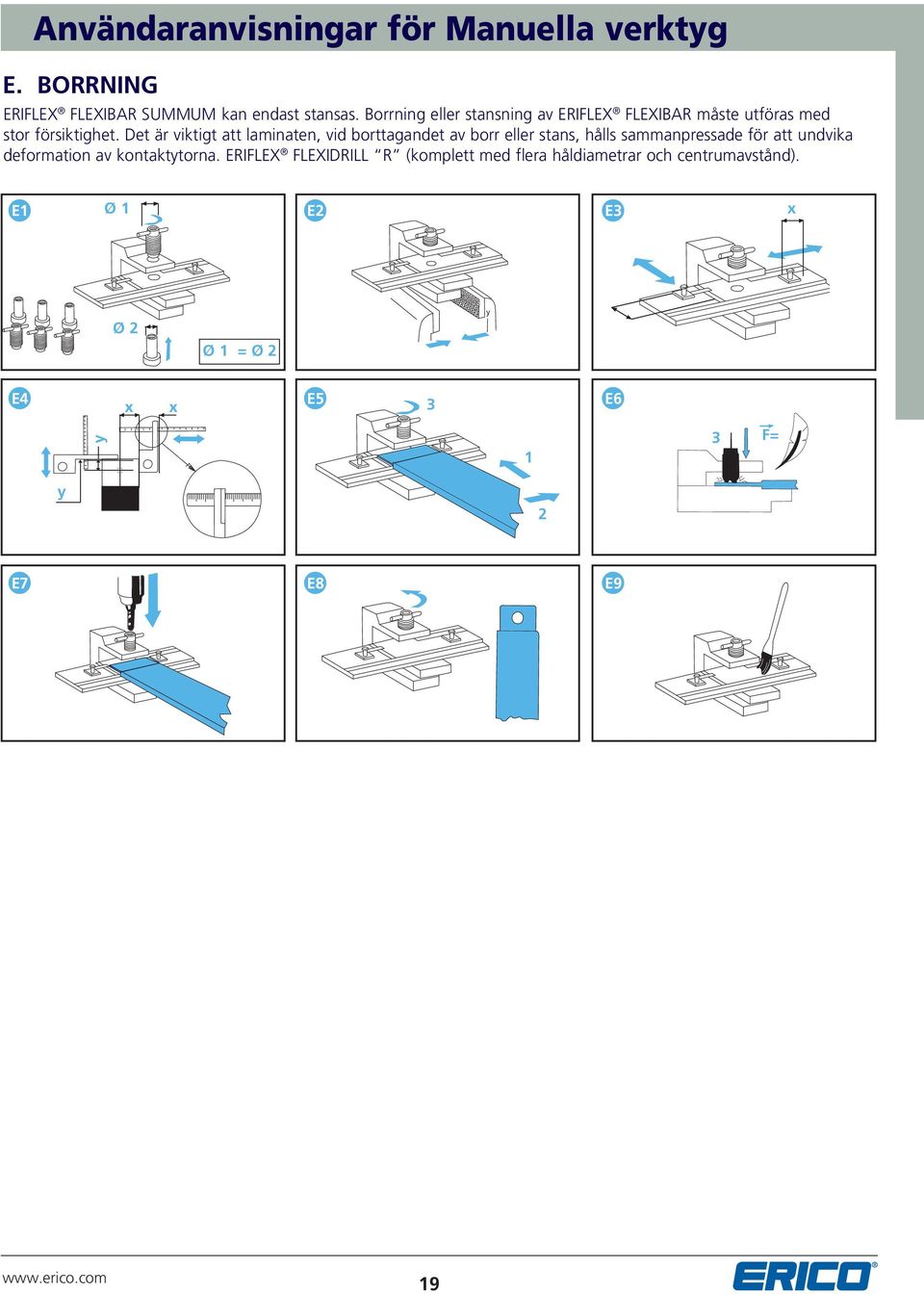 Användaranvisningar för Manuella verktyg

E. BORRNING

ERIFLEX® FLEXIBAR SUMMUM kan endast stansas. Borrning eller stansning av ERIFLEX® FLEXIBAR måste utföras med stor försiktighet. Det är viktigt att laminaten, vid borttagandet av borr eller stans, hålls sammanpressade för att undvika deformation av kontaktytorna. ERIFLEX® FLEXIDRILL "R" (komplett med flera håldiametrar och centrumavstånd).

E1 Ø 1 Ø 2 Ø 1 = Ø 2

E2 y

E3 x

E4 x x y y

E5 3 1 2

E6 3 F=

E7

E8

E9

www.erico.com

19

ERICO®