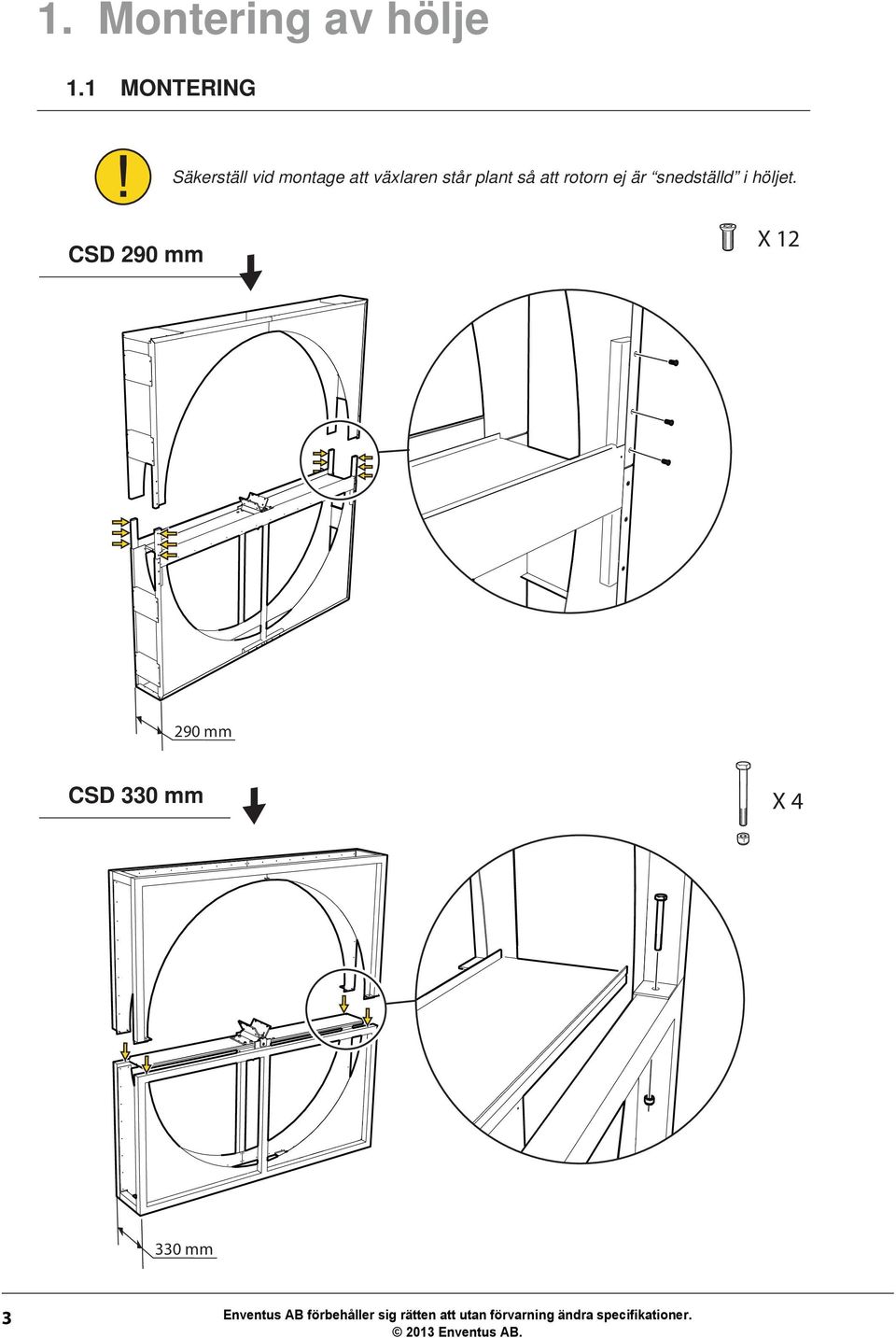 1. Montering av hölje

1.1 MONTERING

Säkerställ vid montage att växlaren står plant så att rotorn ej är "snedställd" i höljet.

CSD 290 mm

X 12

290 mm

CSD 330 mm

X 4

330 mm

3

Enventus AB förbehåller sig rätten att utan förvarning ändra specifikationer.
© 2013 Enventus AB.