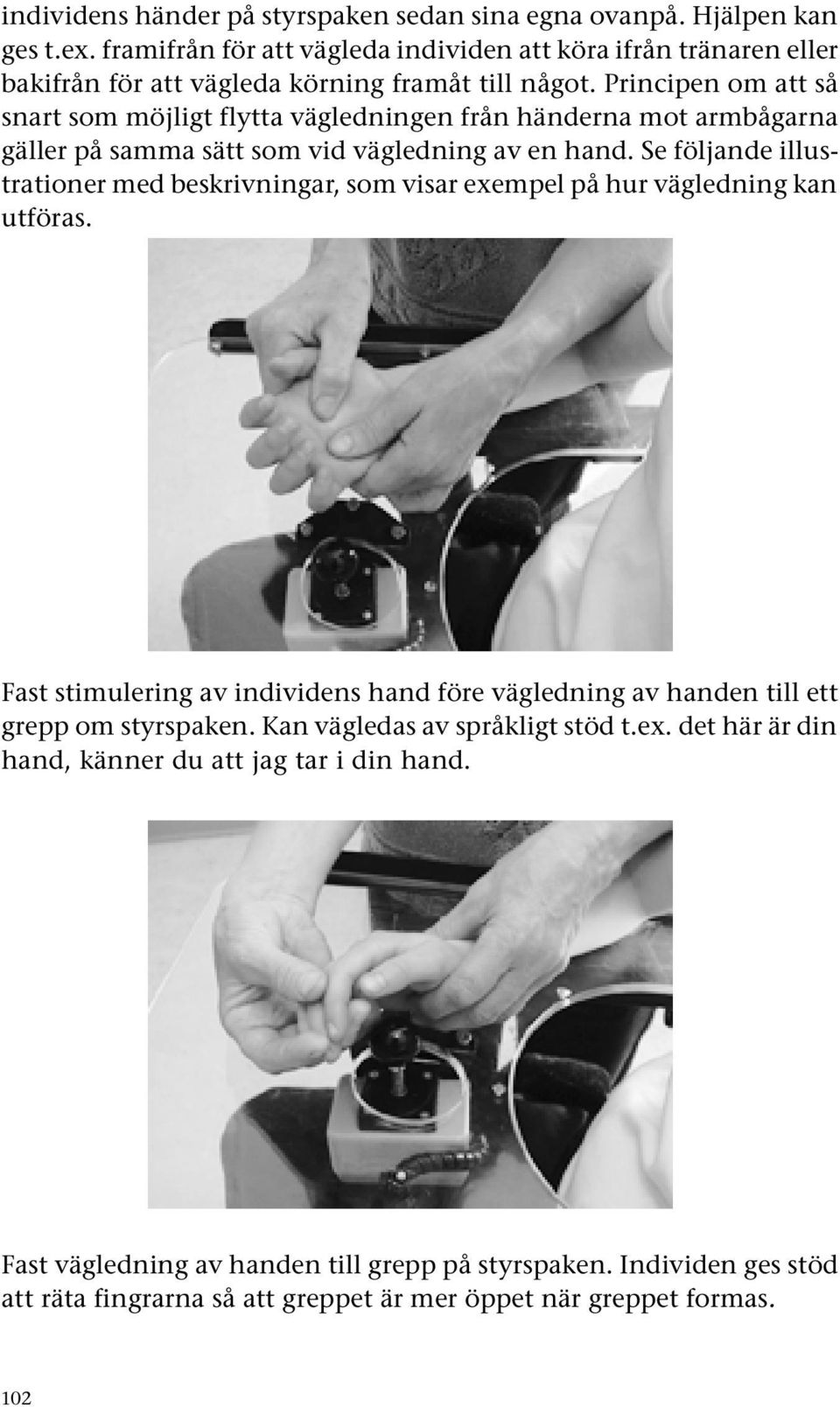 individens händer på styrspaken sedan sina egna ovanpå. Hjälpen kan ges t.ex. framifrån för att vägleda individen att köra ifrån tränaren eller bakifrån för att vägleda körning framåt till något. Principen om att så snart som möjligt flytta vägledningen från händerna mot armbågarna gäller på samma sätt som vid vägledning av en hand. Se följande illustrationer med beskrivningar, som visar exempel på hur vägledning kan utföras.

Fast stimulering av individens hand före vägledning av handen till ett grepp om styrspaken. Kan vägledas av språkligt stöd t.ex. det här är din hand, känner du att jag tar i din hand.

Fast vägledning av handen till grepp på styrspaken. Individen ges stöd att räta fingrarna så att greppet är mer öppet när greppet formas.

102