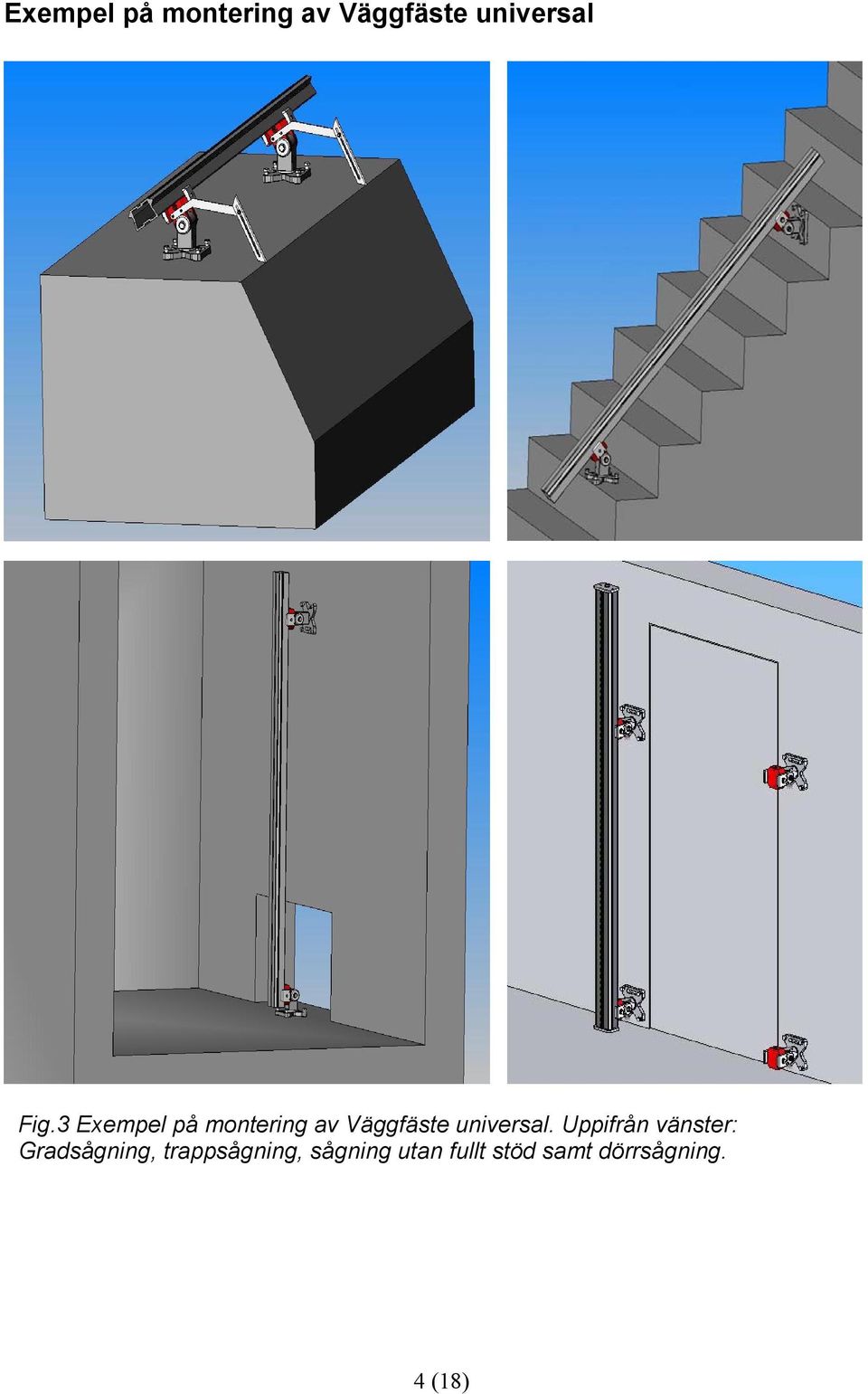 Exempel på montering av Väggfäste universal

Fig.3 Exempel på montering av Väggfäste universal. Uppifrån vänster: Gradsågning, trappsågning, sågning utan fullt stöd samt dörrsågning.

4 (18)