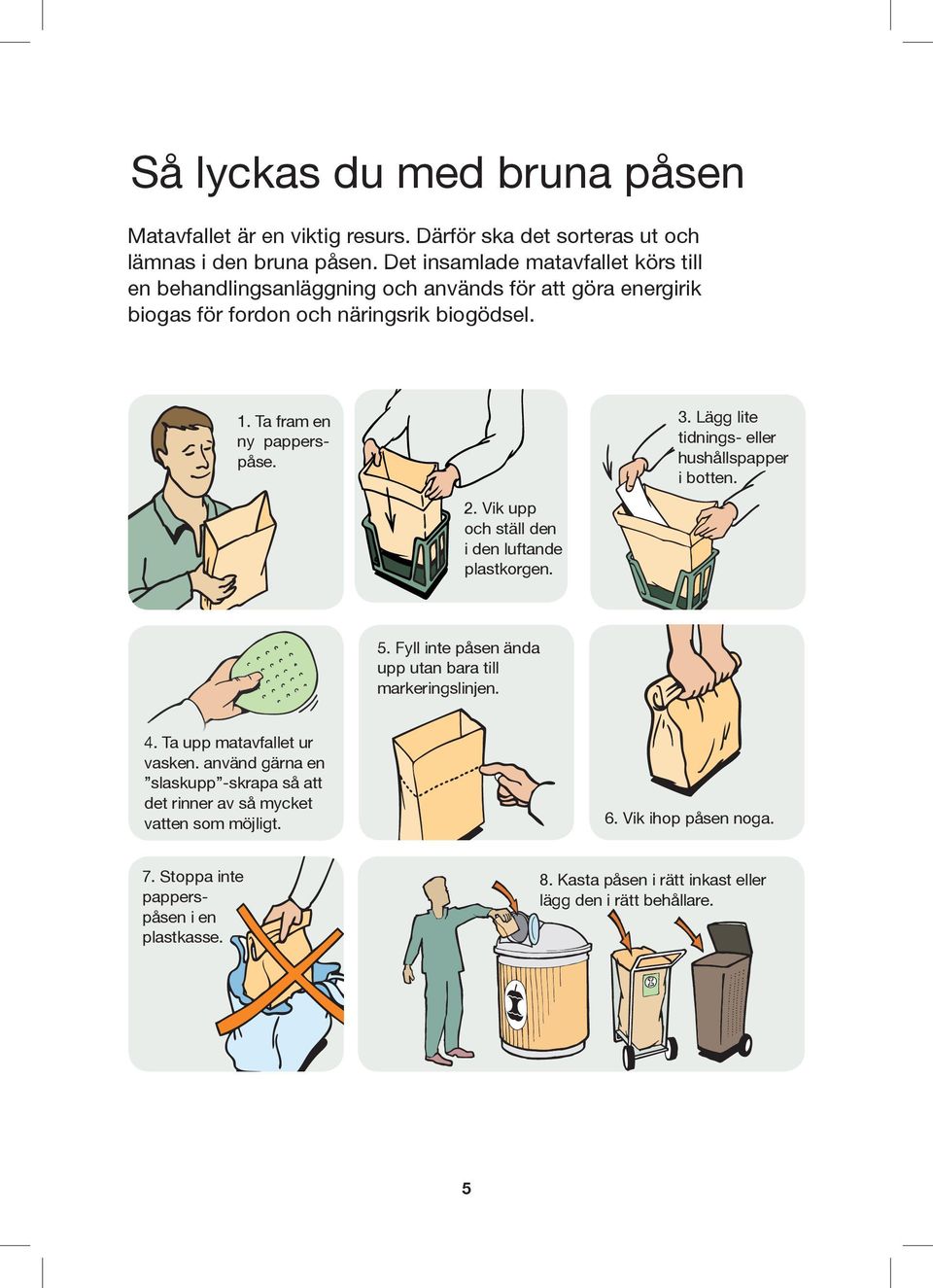 Så lyckas du med bruna påsen

Matavfallet är en viktig resurs. Därför ska det sorteras ut och lämnas i den bruna påsen. Det insamlade matavfallet körs till en behandlingsanläggning och används för att göra energirik biogas för fordon och näringsrik biogödsel.

1. Ta fram en ny papperspåse.

2. Vik upp och ställ den i den luftande plastkorgen.

3. Lägg lite tidnings- eller hushållspapper i botten.

4. Ta upp matavfallet ur vasken. använd gärna en ”slaskupp”-skrapa så att det rinner av så mycket vatten som möjligt.

5. Fyll inte påsen ända upp utan bara till markeringslinjen.

6. Vik ihop påsen noga.

7. Stoppa inte papperspåsen i en plastkasse.

8. Kasta påsen i rätt inkast eller lägg den i rätt behållare.

5